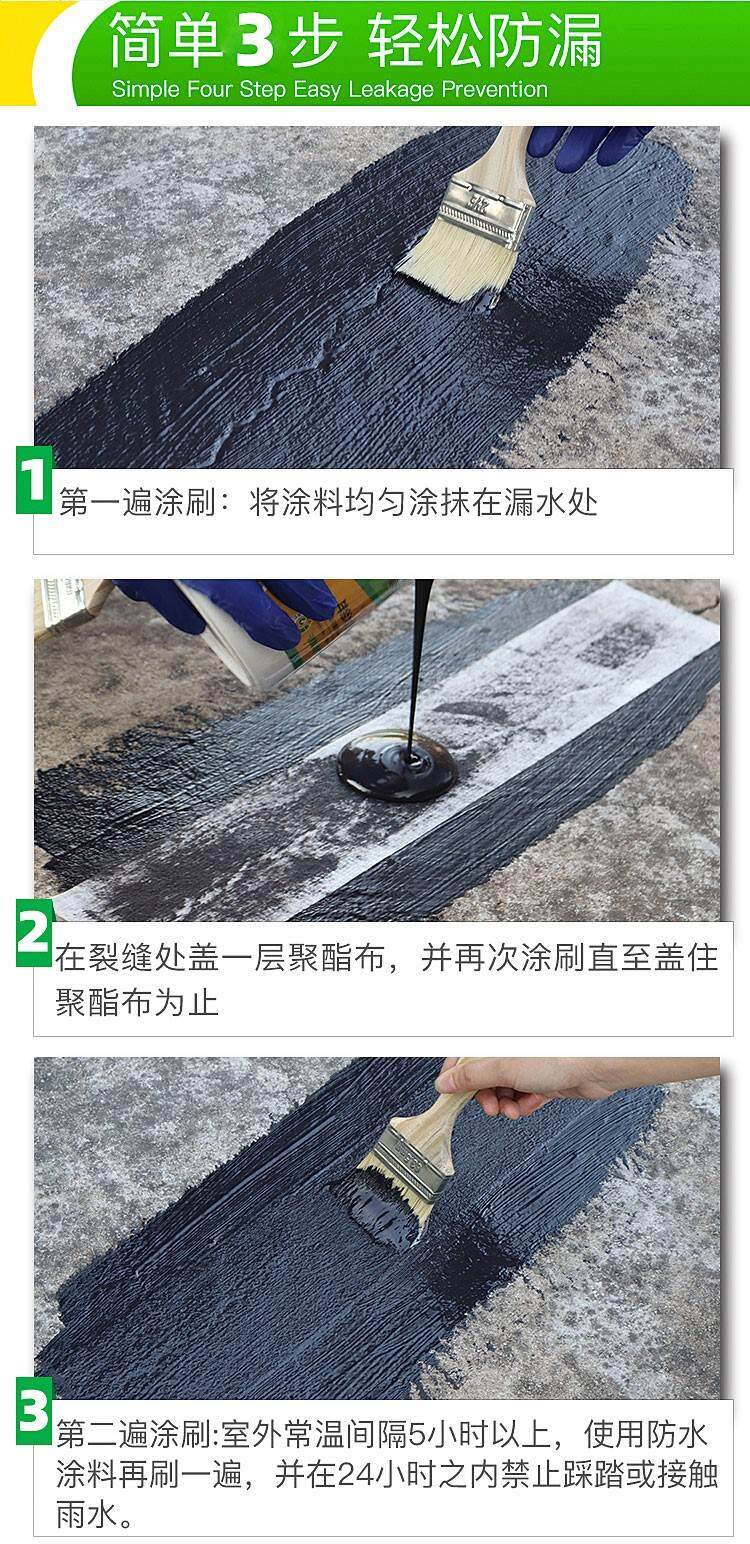 简单3步 轻松防漏
Simple Four Step Easy Leakage Prevention

1
第一遍涂刷：将涂料均匀涂抹在漏水处

2
在裂缝处盖一层聚酯布，并再次涂刷直至盖住聚酯布为止

3
第二遍涂刷:室外常温间隔5小时以上，使用防水涂料再刷一遍，并在24小时之内禁止踩踏或接触雨水。