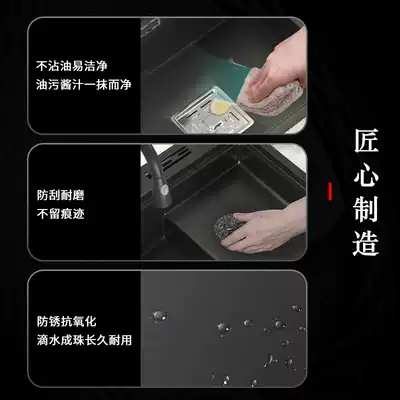 不沾油易洁净
油污酱汁一抹而净

防刮耐磨
不留痕迹

防锈抗氧化
滴水成珠长久耐用

匠心制造