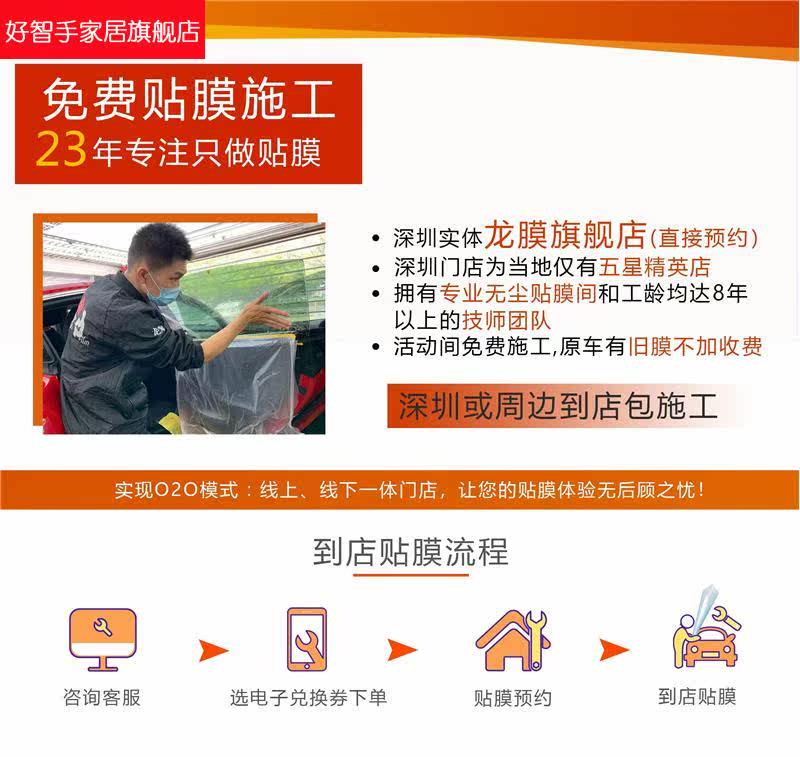 好智手家居旗舰店

免费贴膜施工
23年专注只做贴膜

• 深圳实体龙膜旗舰店(直接预约)
• 深圳门店为当地仅有五星精英店
• 拥有专业无尘贴膜间和工龄均达8年以上的技师团队
• 活动间免费施工,原车有旧膜不加收费

深圳或周边到店包施工

实现O2O模式：线上、线下一体门店，让您的贴膜体验无后顾之忧！

到店贴膜流程

咨询客服
选电子兑换券下单
贴膜预约
到店贴膜