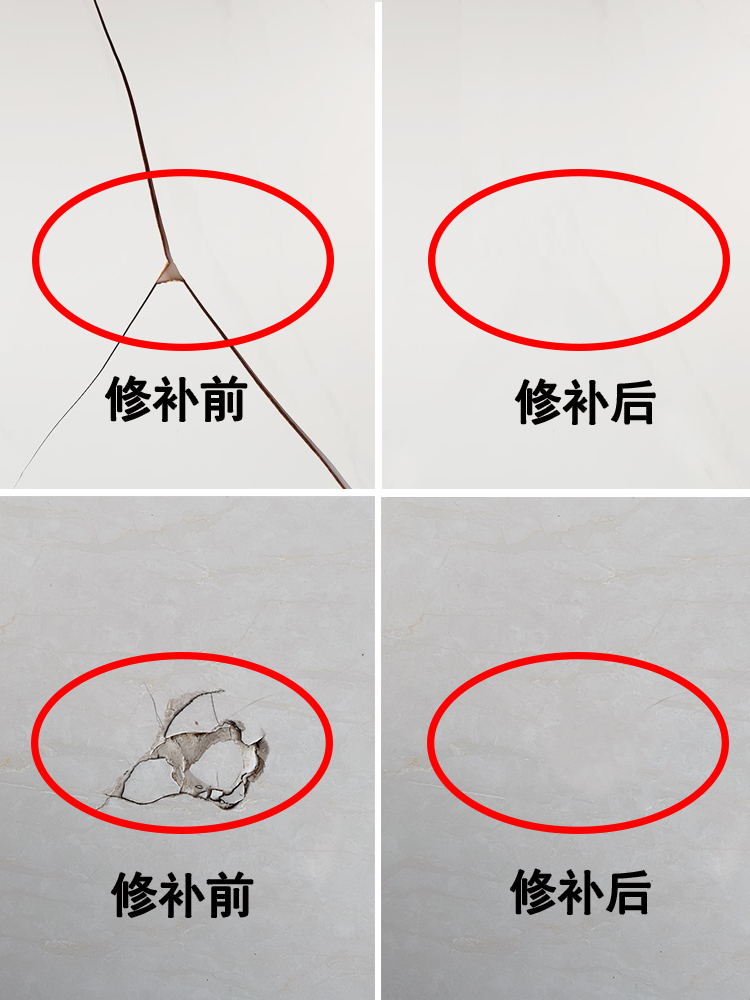 修补前

修补后

修补前

修补后