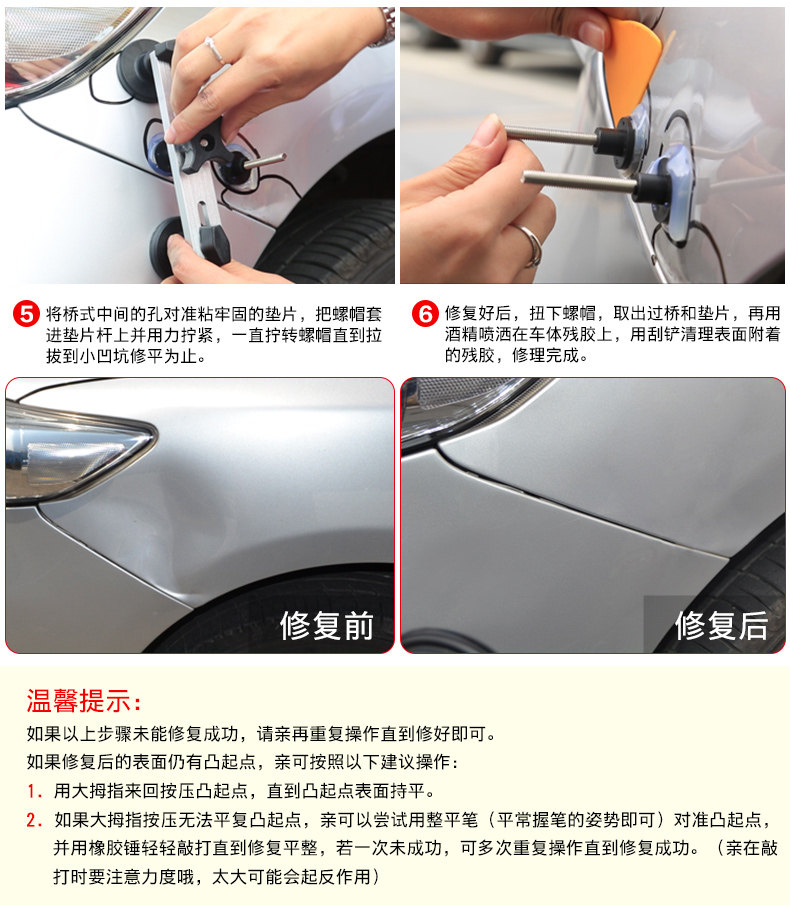 5 将桥式中间的孔对准粘牢固的垫片，把螺帽套进垫片杆上并用力拧紧，一直拧转螺帽直到拉拔到小凹坑修平为止。

6 修复好后，扭下螺帽，取出过桥和垫片，再用酒精喷洒在车体残胶上，用刮铲清理表面附着的残胶，修理完成。

修复前

修复后

温馨提示：

如果以上步骤未能修复成功，请亲再重复操作直到修好即可。

如果修复后的表面仍有凸起点，亲可按照以下建议操作：

1. 用大拇指来回按压凸起点，直到凸起点表面持平。

2. 如果大拇指按压无法平复凸起点，亲可以尝试用整平笔（平常握笔的姿势即可）对准凸起点，并用橡胶锤轻轻敲打直到修复平整，若一次未成功，可多次重复操作直到修复成功。（亲在敲打时要注意力度哦，太大可能会起反作用）