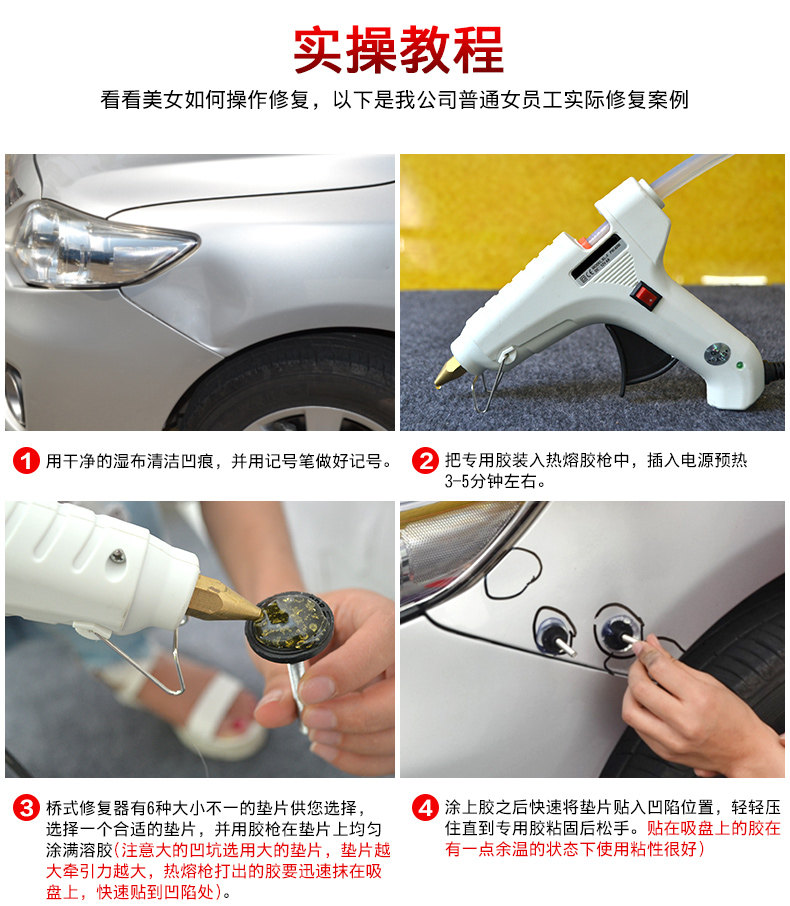 实操教程

看看美女如何操作修复，以下是我公司普通女员工实际修复案例

1 用干净的湿布清洁凹痕，并用记号笔做好记号。

2 把专用胶装入热熔胶枪中，插入电源预热3-5分钟左右。

3 桥式修复器有6种大小不一的垫片供您选择，选择一个合适的垫片，并用胶枪在垫片上均匀涂满溶胶(注意大的凹坑选用大的垫片，垫片越大牵引力越大，热熔枪打出的胶要迅速抹在吸盘上，快速贴到凹陷处)。

4 涂上胶之后快速将垫片贴入凹陷位置，轻轻压住直到专用胶粘固后松手。贴在吸盘上的胶在有一点余温的状态下使用粘性很好)