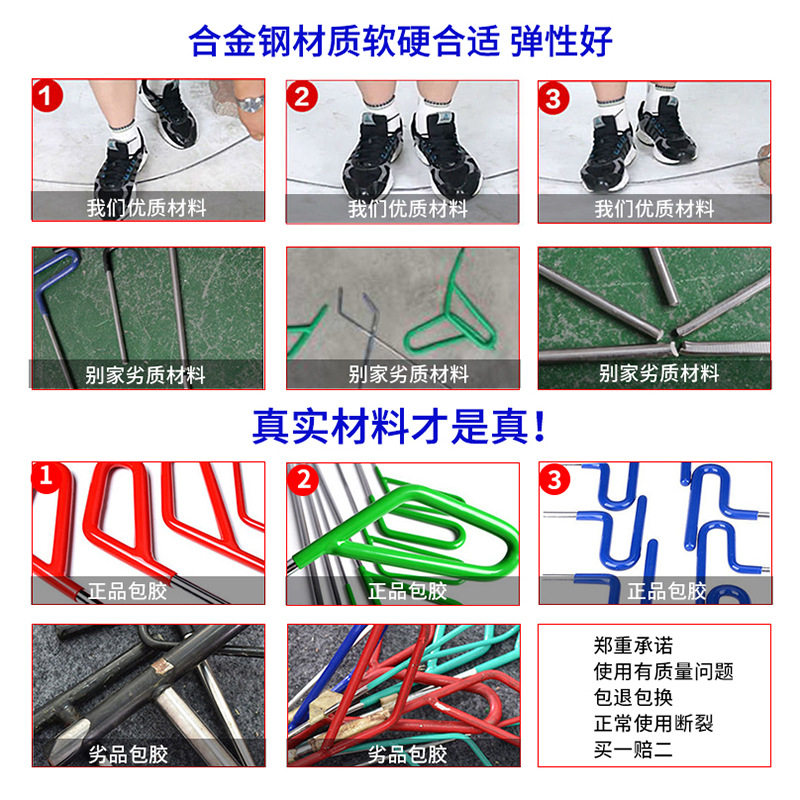 合金钢材质软硬合适 弹性好

1
我们优质材料

2
我们优质材料

3
我们优质材料

别家劣质材料

别家劣质材料

别家劣质材料

真实材料才是真!

1
正品包胶

2
正品包胶

3
正品包胶

劣品包胶

劣品包胶

郑重承诺
使用有质量问题
包退包换
正常使用断裂
买一赔二