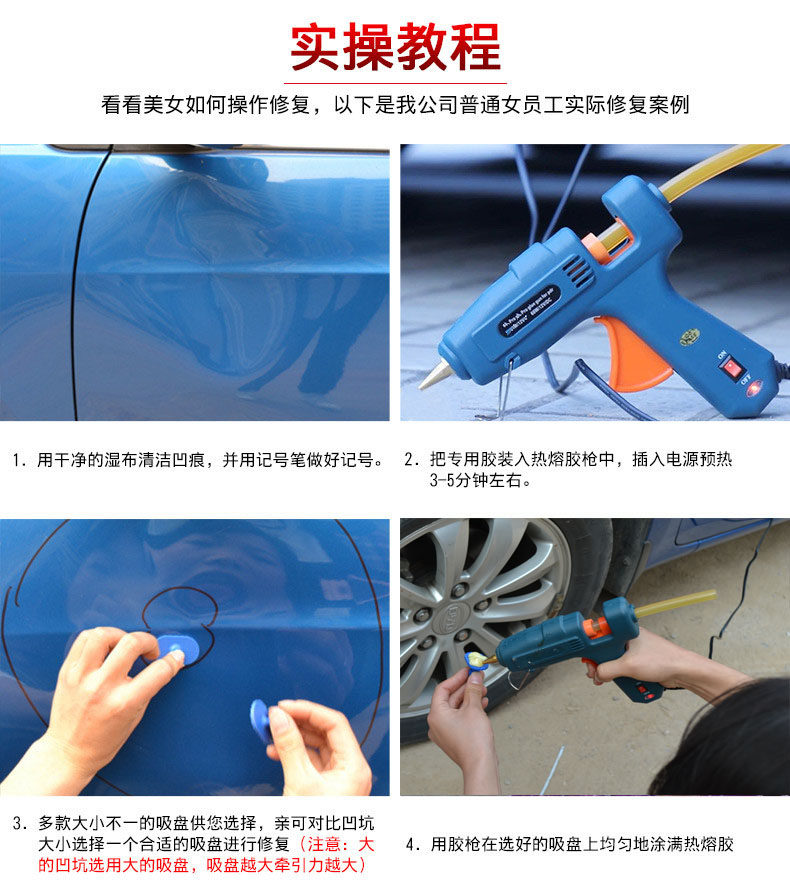 实操教程

看看美女如何操作修复，以下是我公司普通女员工实际修复案例

ON
OFF

1. 用干净的湿布清洁凹痕，并用记号笔做好记号。

2. 把专用胶装入热熔胶枪中，插入电源预热3-5分钟左右。

3. 多款大小不一的吸盘供您选择，亲可对比凹坑大小选择一个合适的吸盘进行修复（注意：大的凹坑选用大的吸盘，吸盘越大牵引力越大）

4. 用胶枪在选好的吸盘上均匀地涂满热熔胶