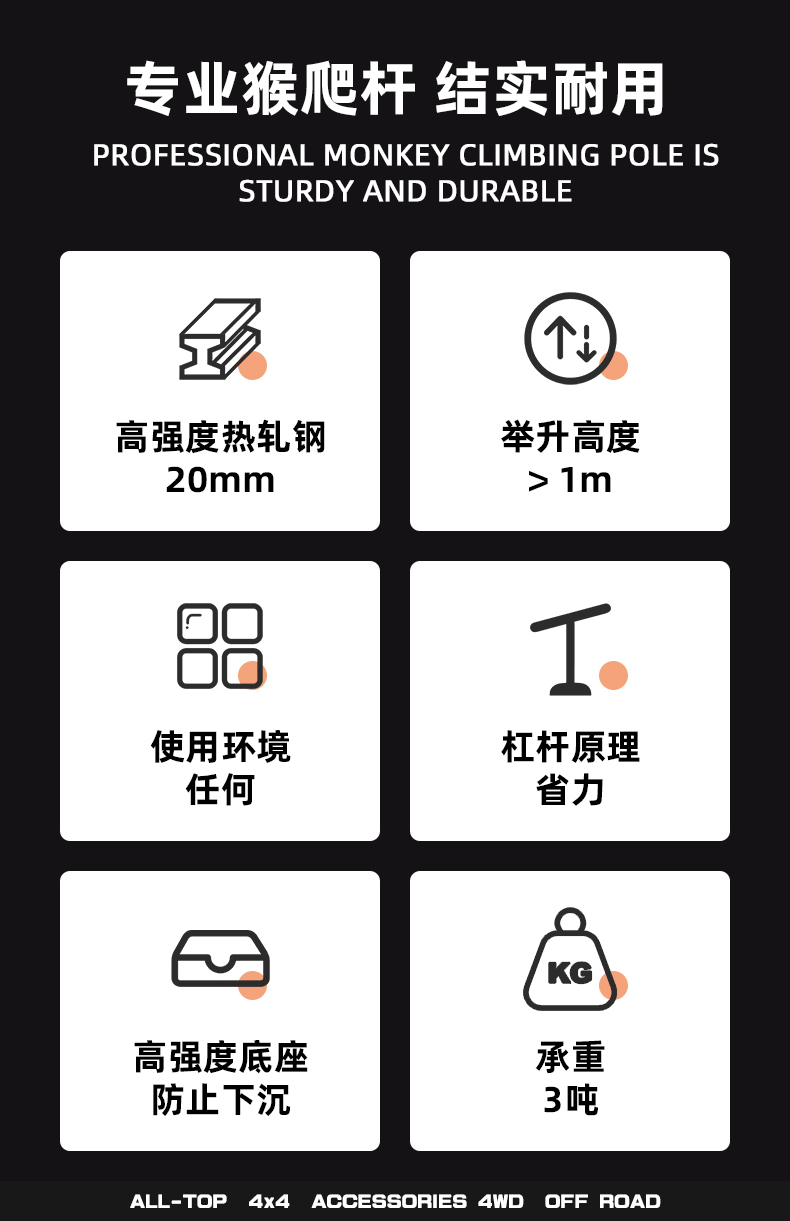 专业猴爬杆 结实耐用

PROFESSIONAL MONKEY CLIMBING POLE IS STURDY AND DURABLE

高强度热轧钢
20mm

举升高度
> 1m

使用环境
任何

杠杆原理
省力

高强度底座
防止下沉

KG

承重
3吨

ALL-TOP 4x4 ACCESSORIES 4WD OFF ROAD