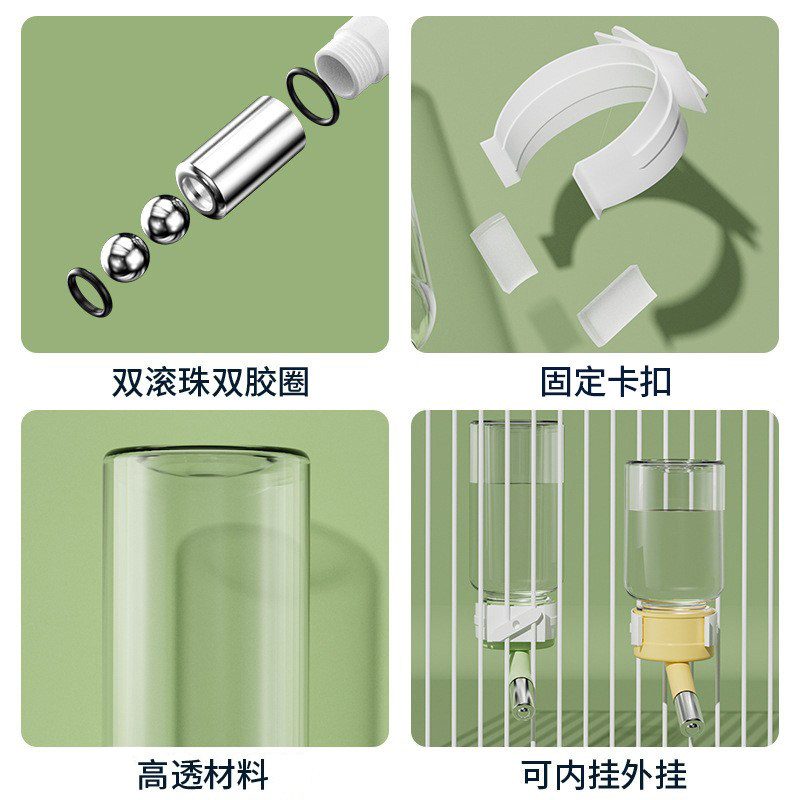 双滚珠双胶圈

固定卡扣

高透材料

可内挂外挂