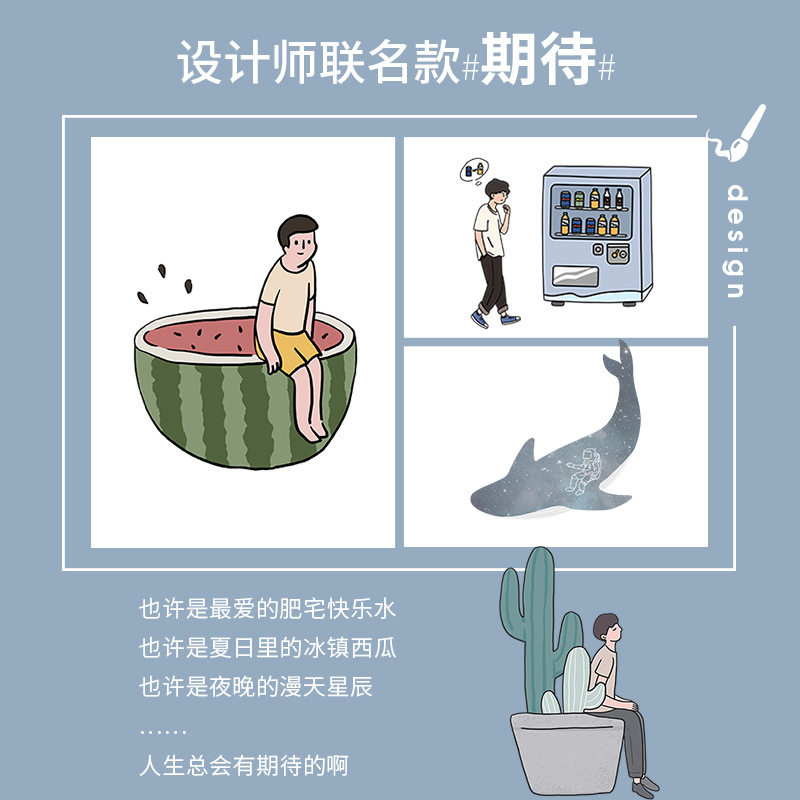 设计师联名款#期待#

design

也许是最爱的肥宅快乐水
也许是夏日里的冰镇西瓜
也许是夜晚的漫天星辰
……
人生总会有期待的啊