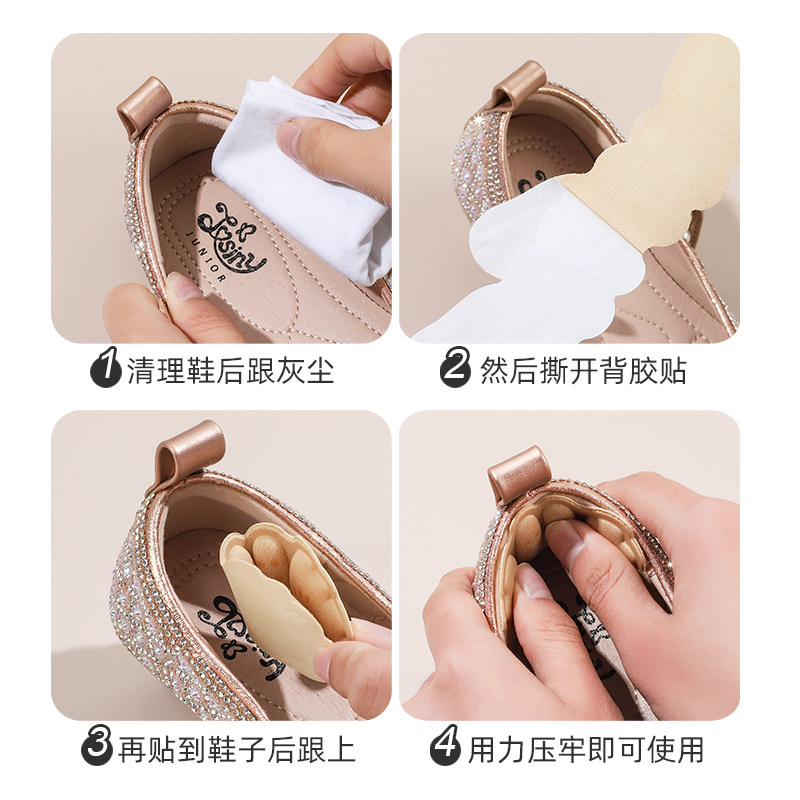 Josiny
JUNIOR

1 清理鞋后跟灰尘

2 然后撕开背胶贴

3 再贴到鞋子后跟上

4 用力压牢即可使用