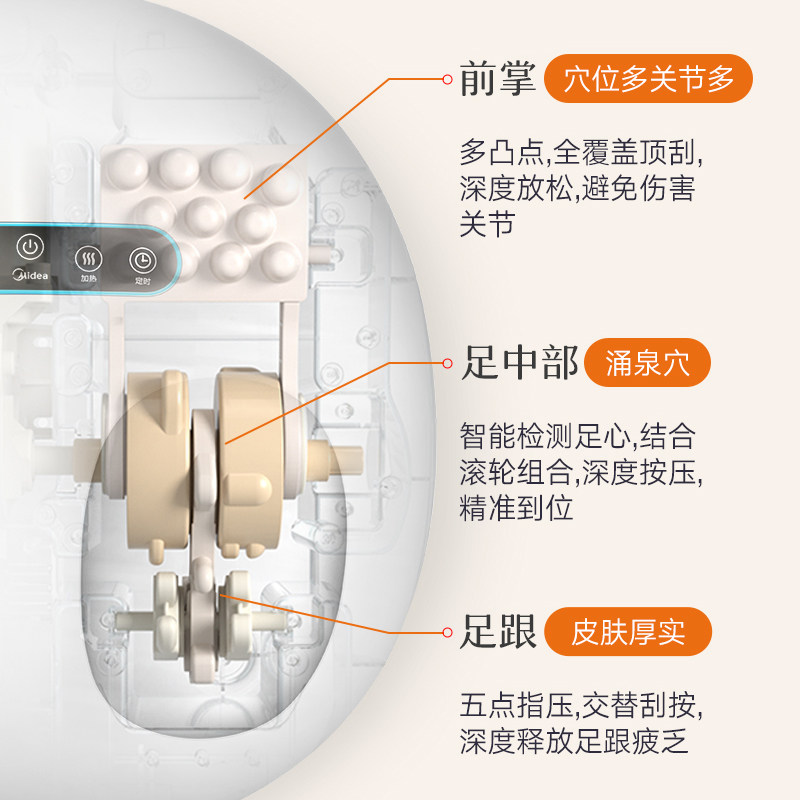 Midea
加热
定时

前掌 穴位多关节多

多凸点,全覆盖顶刮,深度放松,避免伤害关节

足中部 涌泉穴

智能检测足心,结合滚轮组合,深度按压,精准到位

足跟 皮肤厚实

五点指压,交替刮按,深度释放足跟疲乏