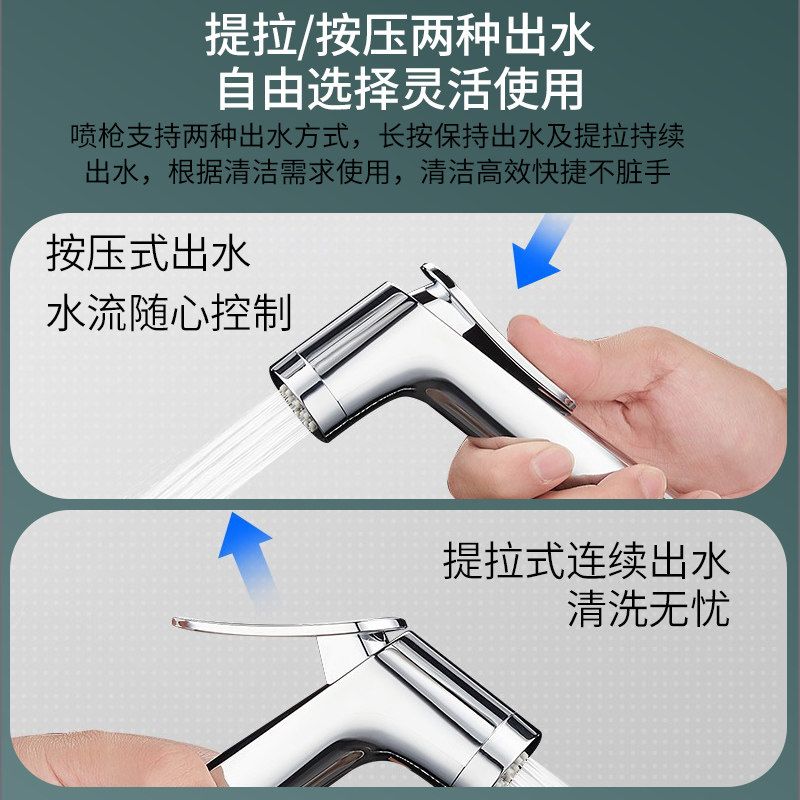 提拉/按压两种出水
自由选择灵活使用

喷枪支持两种出水方式，长按保持出水及提拉持续出水，根据清洁需求使用，清洁高效快捷不脏手

按压式出水
水流随心控制

提拉式连续出水
清洗无忧