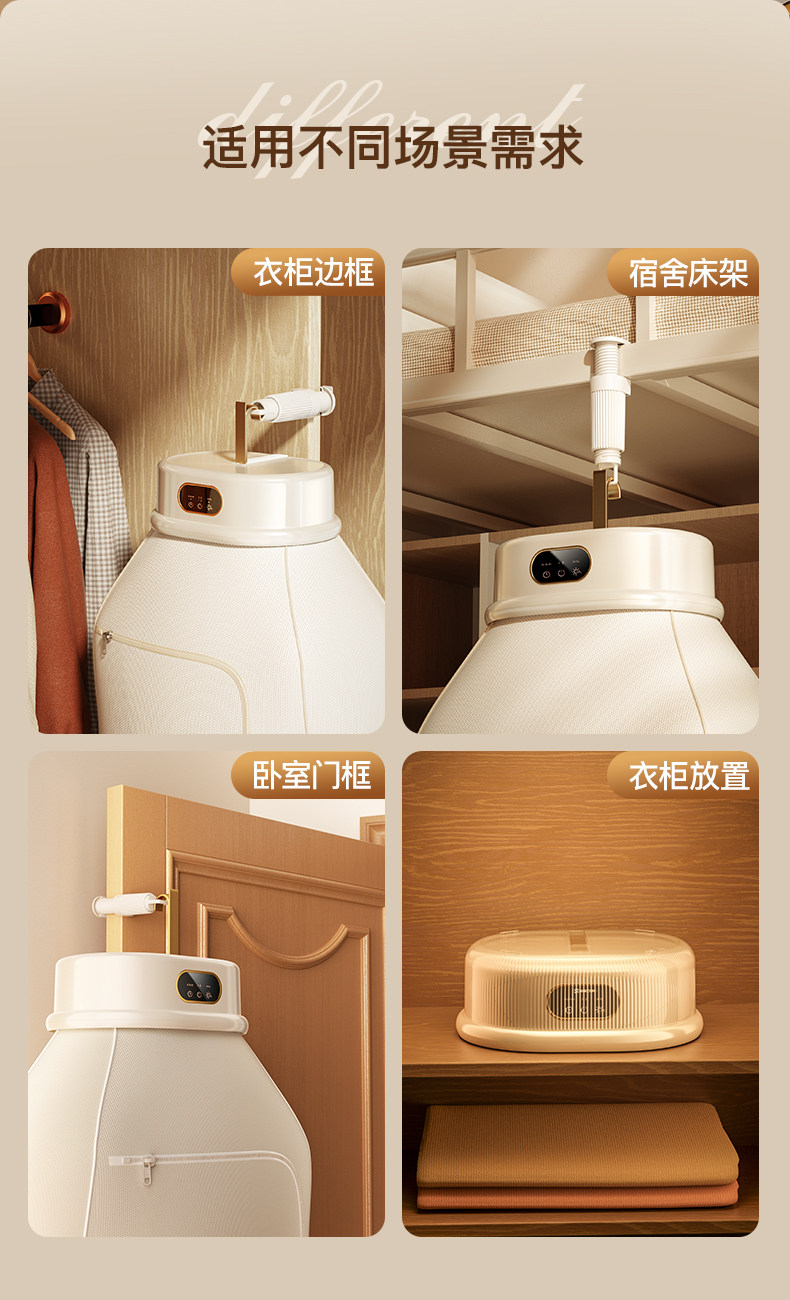 different

适用不同场景需求

衣柜边框

宿舍床架

卧室门框

衣柜放置