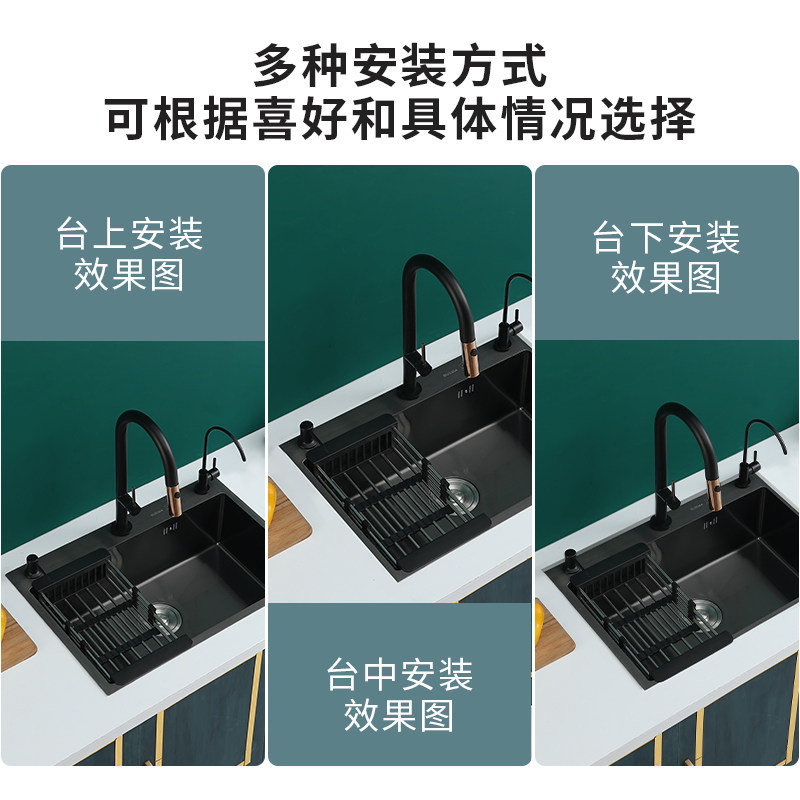 多种安装方式
可根据喜好和具体情况选择

台上安装
效果图

台中安装
效果图

台下安装
效果图