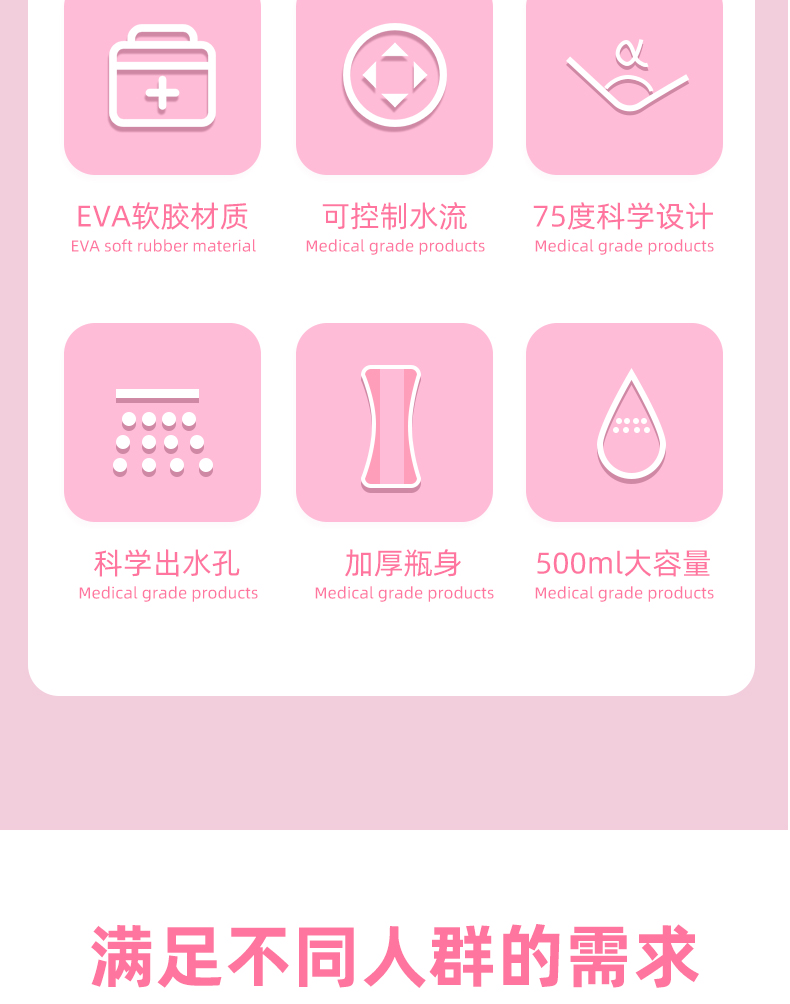 EVA软胶材质
EVA soft rubber material

可控制水流
Medical grade products

75度科学设计
Medical grade products

科学出水孔
Medical grade products

加厚瓶身
Medical grade products

500ml大容量
Medical grade products

满足不同人群的需求