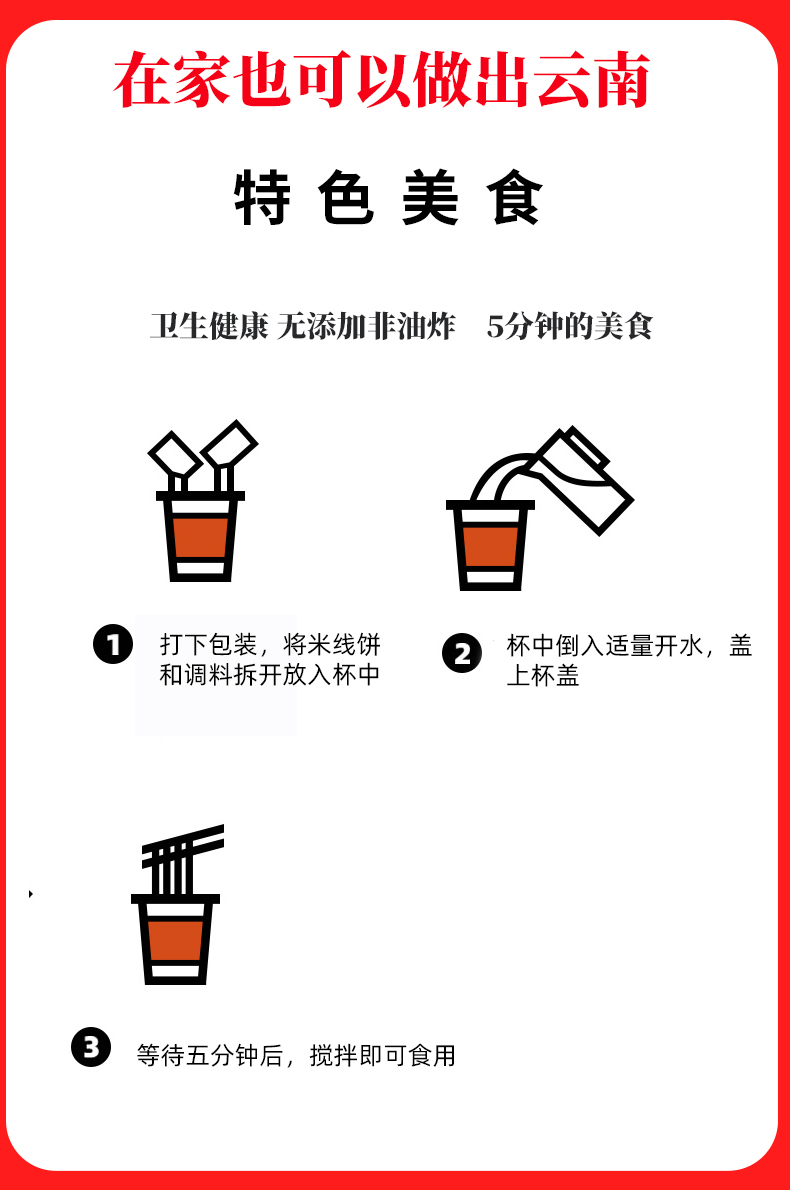 在家也可以做出云南

特色美食

卫生健康 无添加非油炸 5分钟的美食

1 打下包装，将米线饼和调料拆开放入杯中

2 杯中倒入适量开水，盖上杯盖

3 等待五分钟后，搅拌即可食用