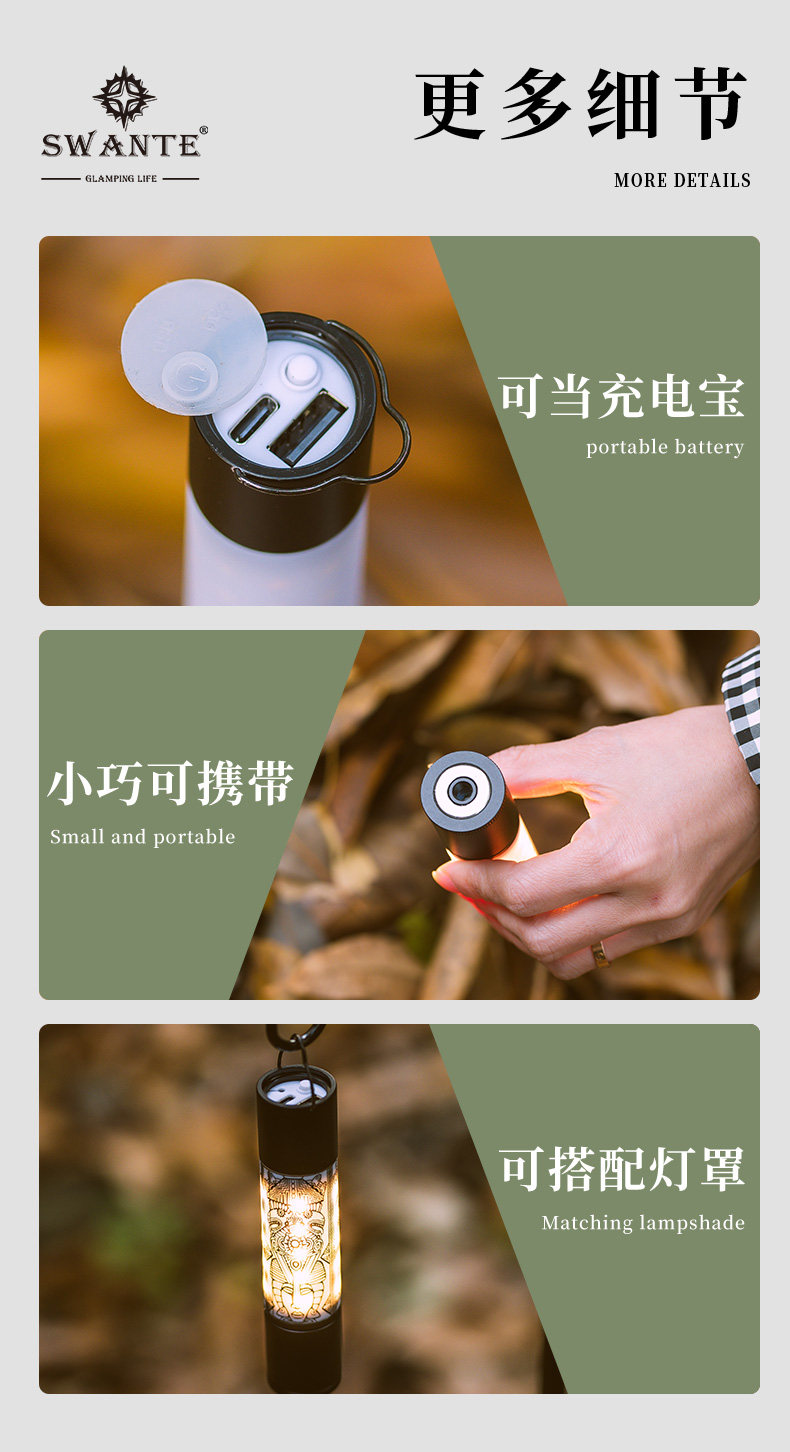 SWANTE®

GLAMPING LIFE

更多细节

MORE DETAILS

可当充电宝

portable battery

小巧可携带

Small and portable

可搭配灯罩

Matching lampshade