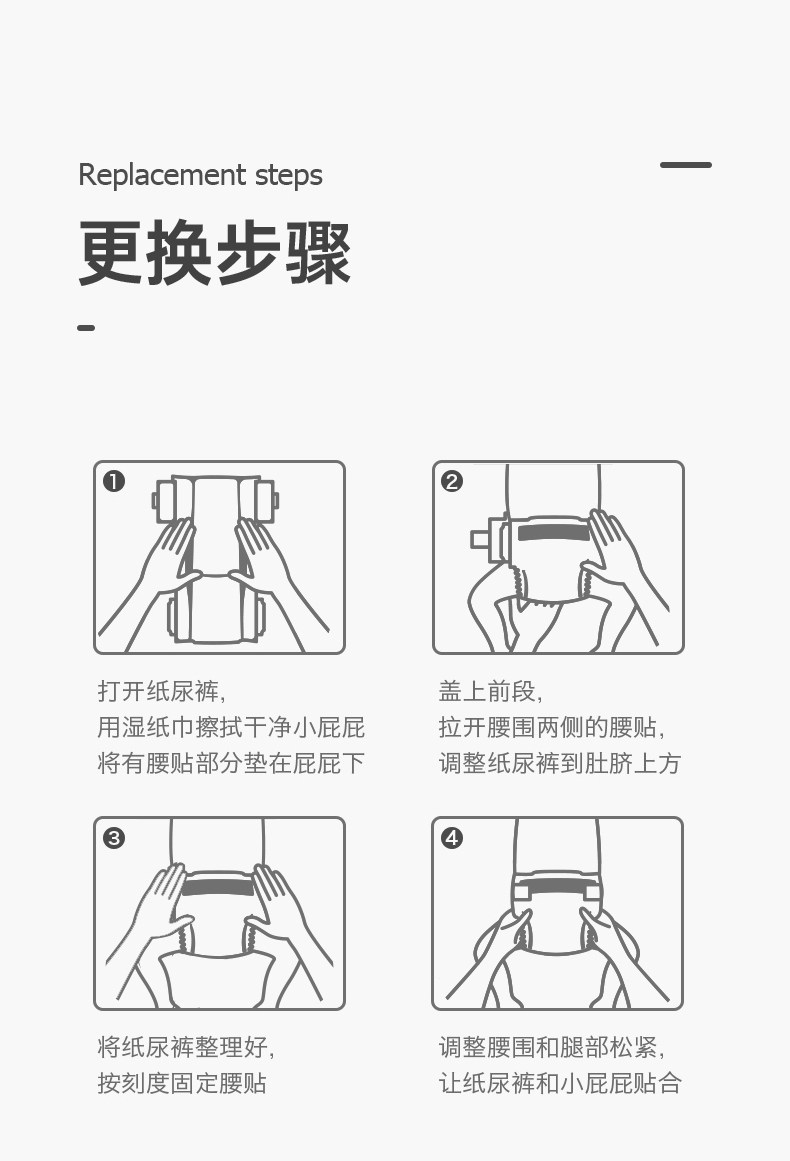 Replacement steps

更换步骤

❶

打开纸尿裤,
用湿纸巾擦拭干净小屁屁
将有腰贴部分垫在屁屁下

❷

盖上前段,
拉开腰围两侧的腰贴,
调整纸尿裤到肚脐上方

❸

将纸尿裤整理好,
按刻度固定腰贴

❹

调整腰围和腿部松紧,
让纸尿裤和小屁屁贴合