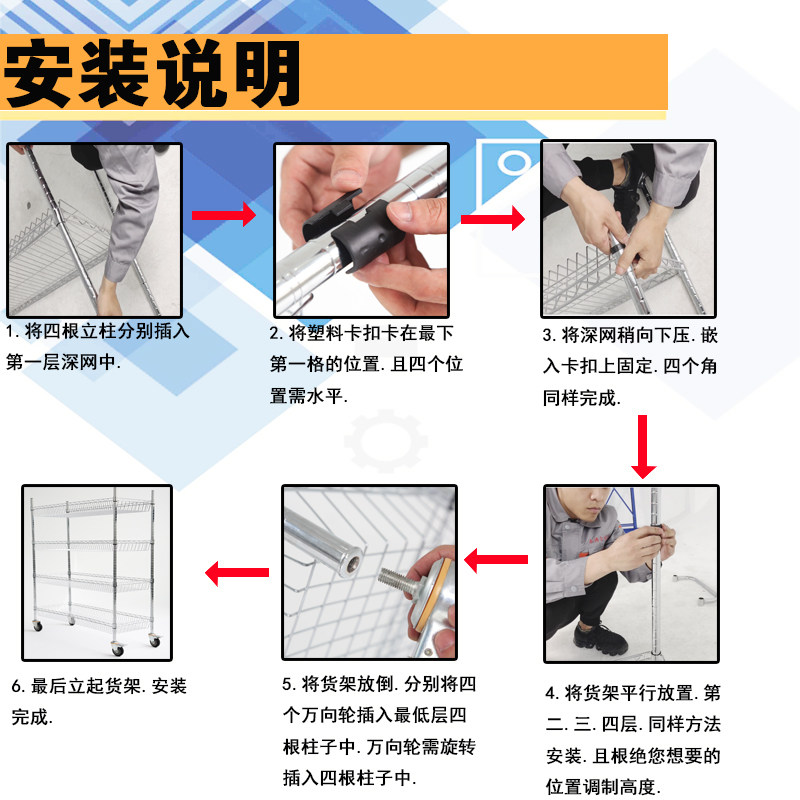 安装说明

1. 将四根立柱分别插入第一层深网中.

2. 将塑料卡扣卡在最下第一格的位置. 且四个位置需水平.

3. 将深网稍向下压. 嵌入卡扣上固定. 四个角同样完成.

4. 将货架平行放置. 第二. 三. 四层. 同样方法安装. 且根绝您想要的位置调制高度.

5. 将货架放倒. 分别将四个万向轮插入最低层四根柱子中. 万向轮需旋转插入四根柱子中.

6. 最后立起货架. 安装完成.