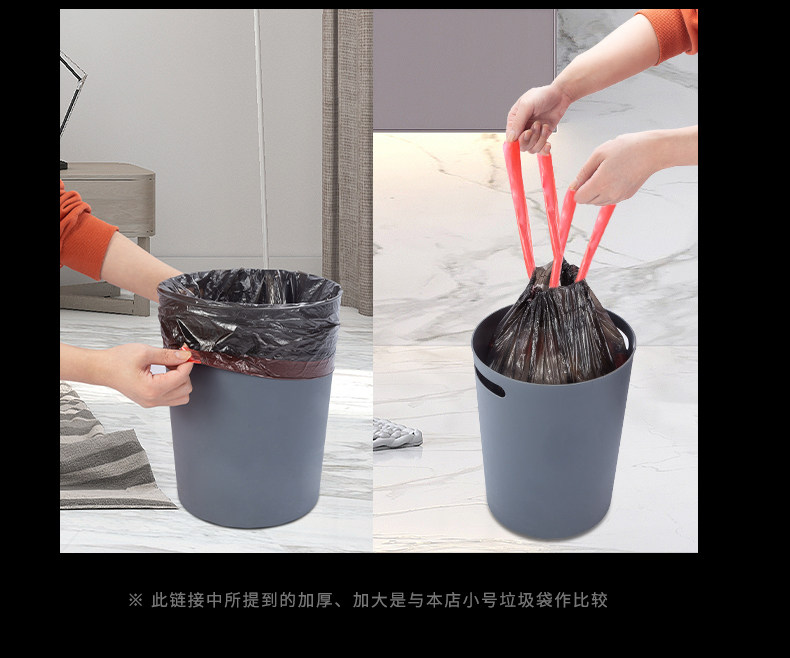 ※ 此链接中所提到的加厚、加大是与本店小号垃圾袋作比较