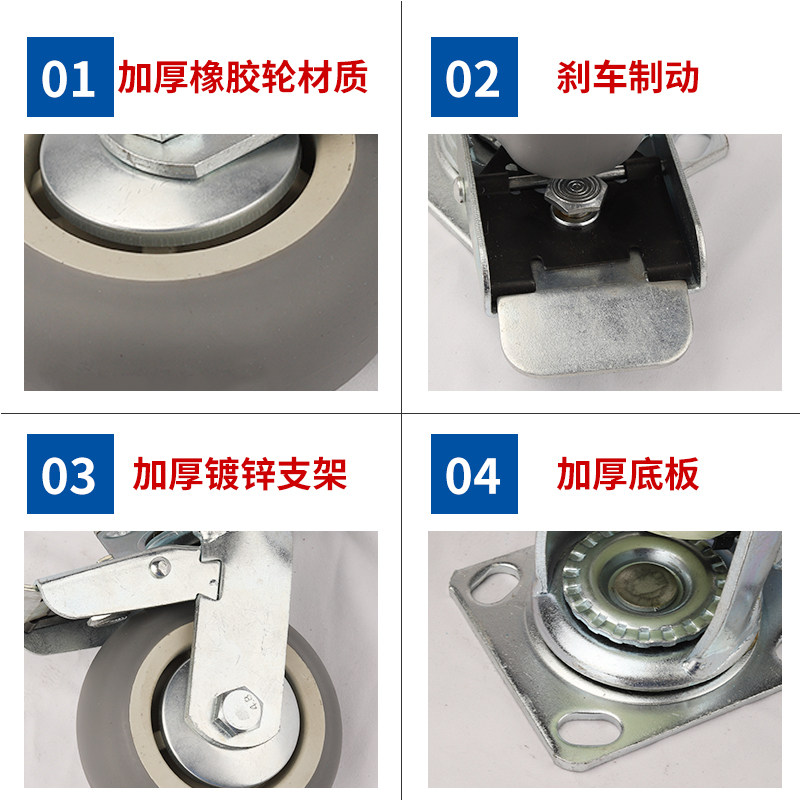 01 加厚橡胶轮材质

02 刹车制动

03 加厚镀锌支架

4.8

04 加厚底板