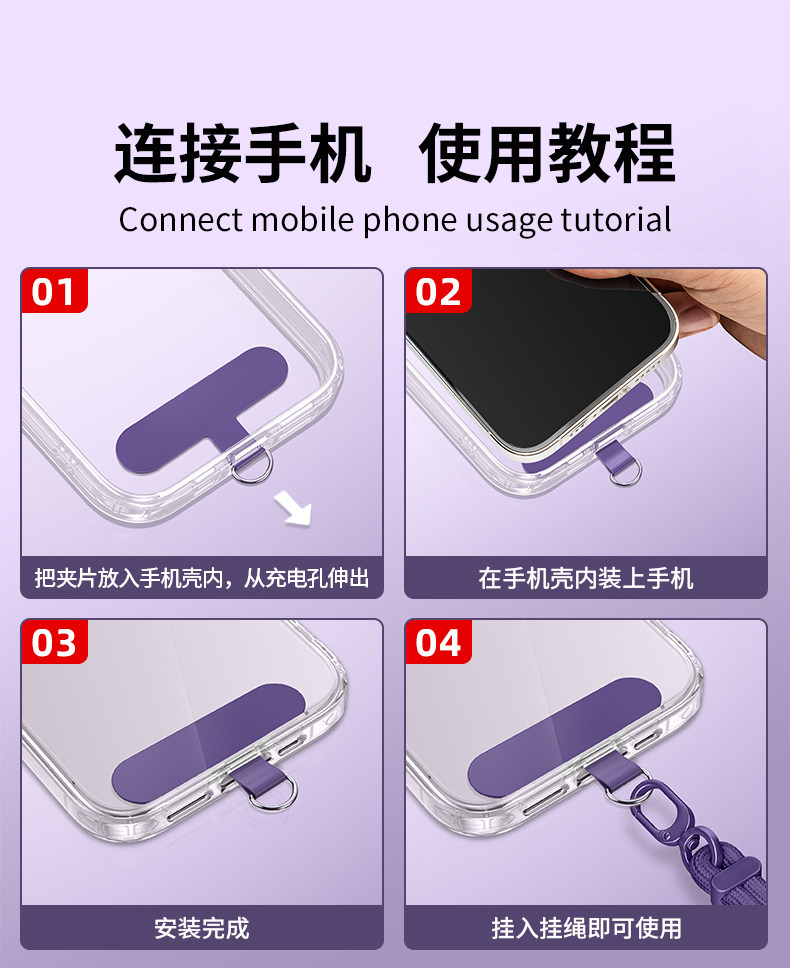 连接手机 使用教程

Connect mobile phone usage tutorial

01

把夹片放入手机壳内，从充电孔伸出

02

在手机壳内装上手机

03

安装完成

04

挂入挂绳即可使用