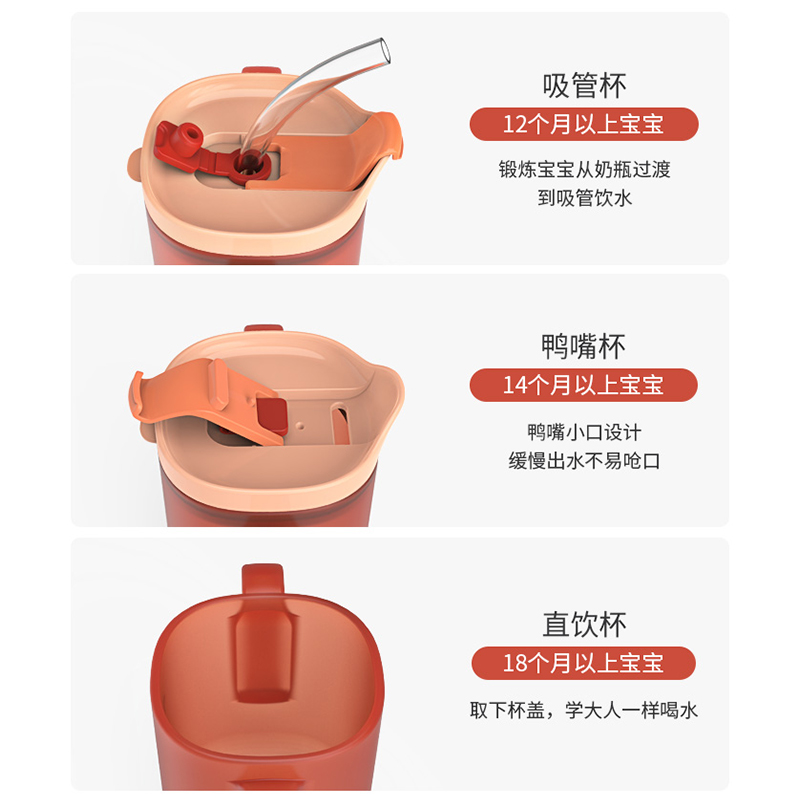 吸管杯
12个月以上宝宝
锻炼宝宝从奶瓶过渡
到吸管饮水

鸭嘴杯
14个月以上宝宝
鸭嘴小口设计
缓慢出水不易呛口

直饮杯
18个月以上宝宝
取下杯盖，学大人一样喝水