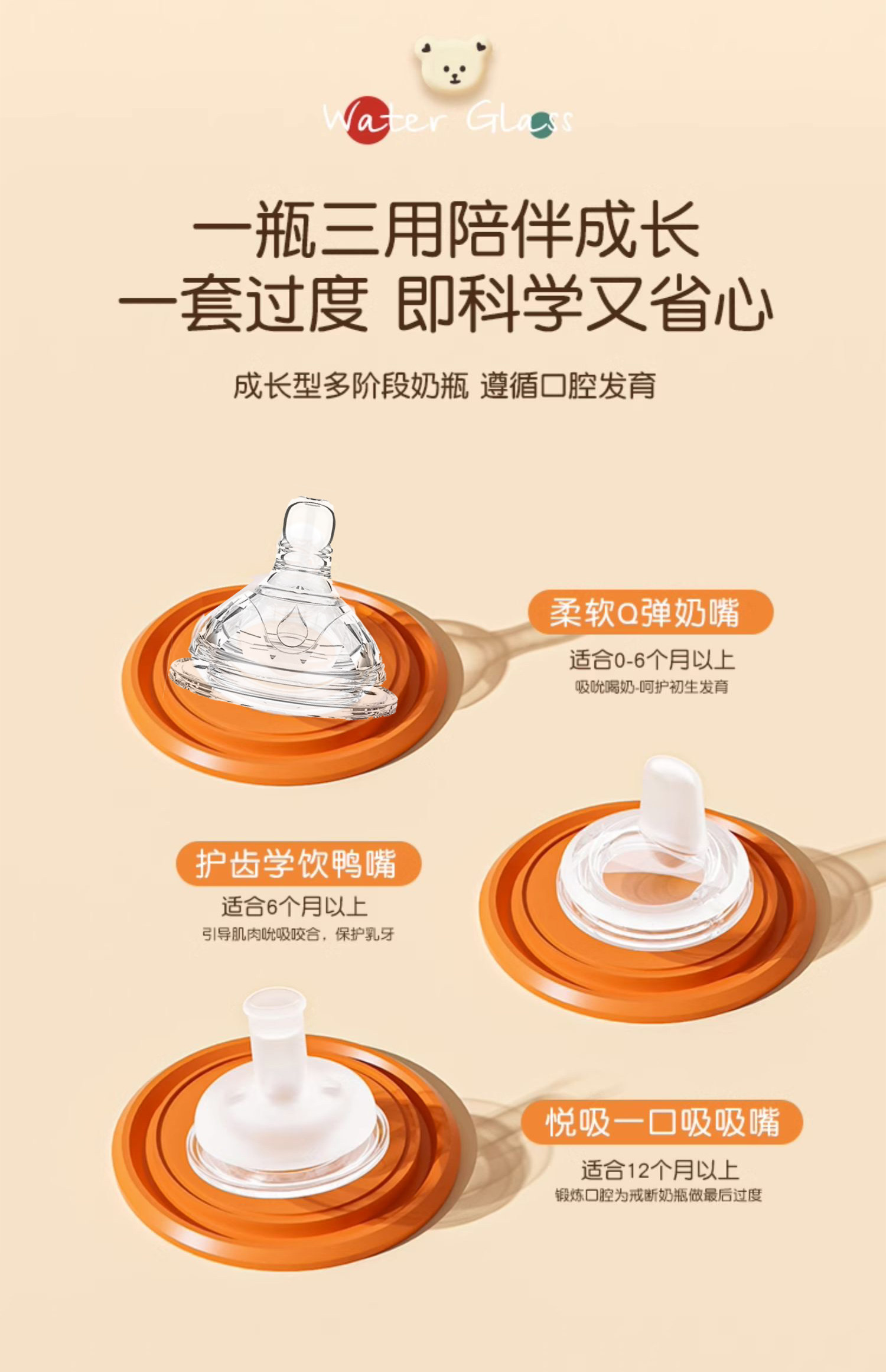 Water Glass

一瓶三用陪伴成长
一套过度 即科学又省心

成长型多阶段奶瓶 遵循口腔发育

柔软Q弹奶嘴
适合0-6个月以上
吸吮喝奶-呵护初生发育

护齿学饮鸭嘴
适合6个月以上
引导肌肉吮吸咬合，保护乳牙

悦吸一口吸吸嘴
适合12个月以上
锻炼口腔为戒断奶瓶做最后过度