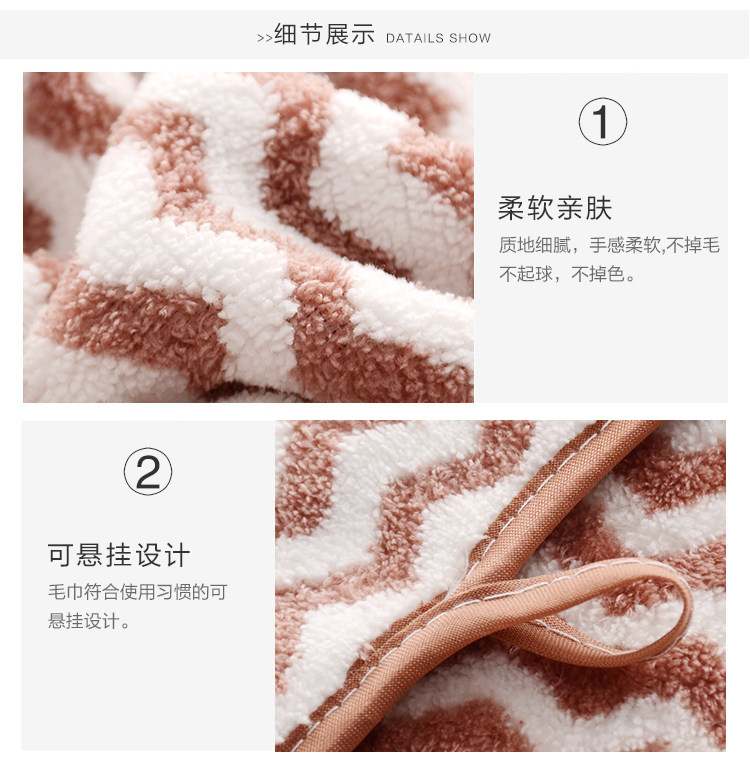 >>细节展示 DATAILS SHOW

①

柔软亲肤

质地细腻，手感柔软,不掉毛不起球，不掉色。

②

可悬挂设计

毛巾符合使用习惯的可悬挂设计。