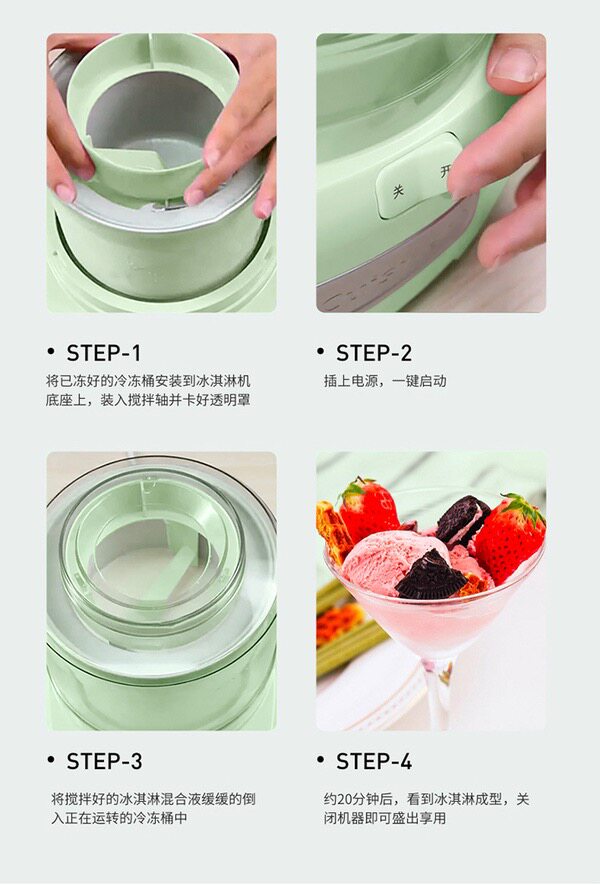 关 开

• STEP-1

将已冻好的冷冻桶安装到冰淇淋机底座上，装入搅拌轴并卡好透明罩

• STEP-2

插上电源，一键启动

• STEP-3

将搅拌好的冰淇淋混合液缓缓的倒入正在运转的冷冻桶中

• STEP-4

约20分钟后，看到冰淇淋成型，关闭机器即可盛出享用