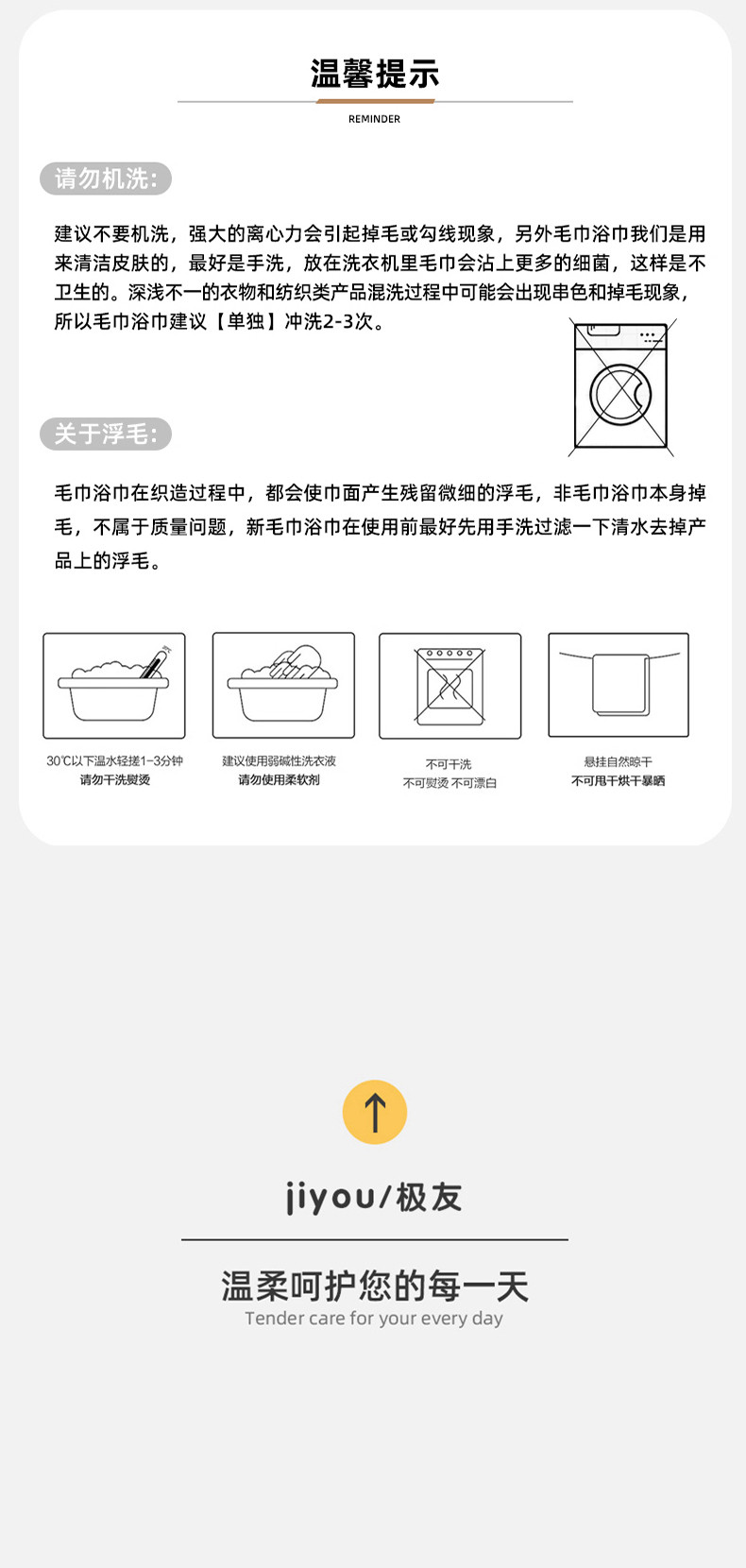 温馨提示

REMINDER

请勿机洗:

建议不要机洗，强大的离心力会引起掉毛或勾线现象，另外毛巾浴巾我们是用来清洁皮肤的，最好是手洗，放在洗衣机里毛巾会沾上更多的细菌，这样是不卫生的。深浅不一的衣物和纺织类产品混洗过程中可能会出现串色和掉毛现象，所以毛巾浴巾建议【单独】冲洗2-3次。

关于浮毛:

毛巾浴巾在织造过程中，都会使巾面产生残留微细的浮毛，非毛巾浴巾本身掉毛，不属于质量问题，新毛巾浴巾在使用前最好先用手洗过滤一下清水去掉产品上的浮毛。

30℃以下温水轻搓1-3分钟
请勿干洗熨烫

建议使用弱碱性洗衣液
请勿使用柔软剂

不可干洗
不可熨烫 不可漂白

悬挂自然晾干
不可甩干烘干暴晒

jiyou/极友

温柔呵护您的每一天
Tender care for your every day