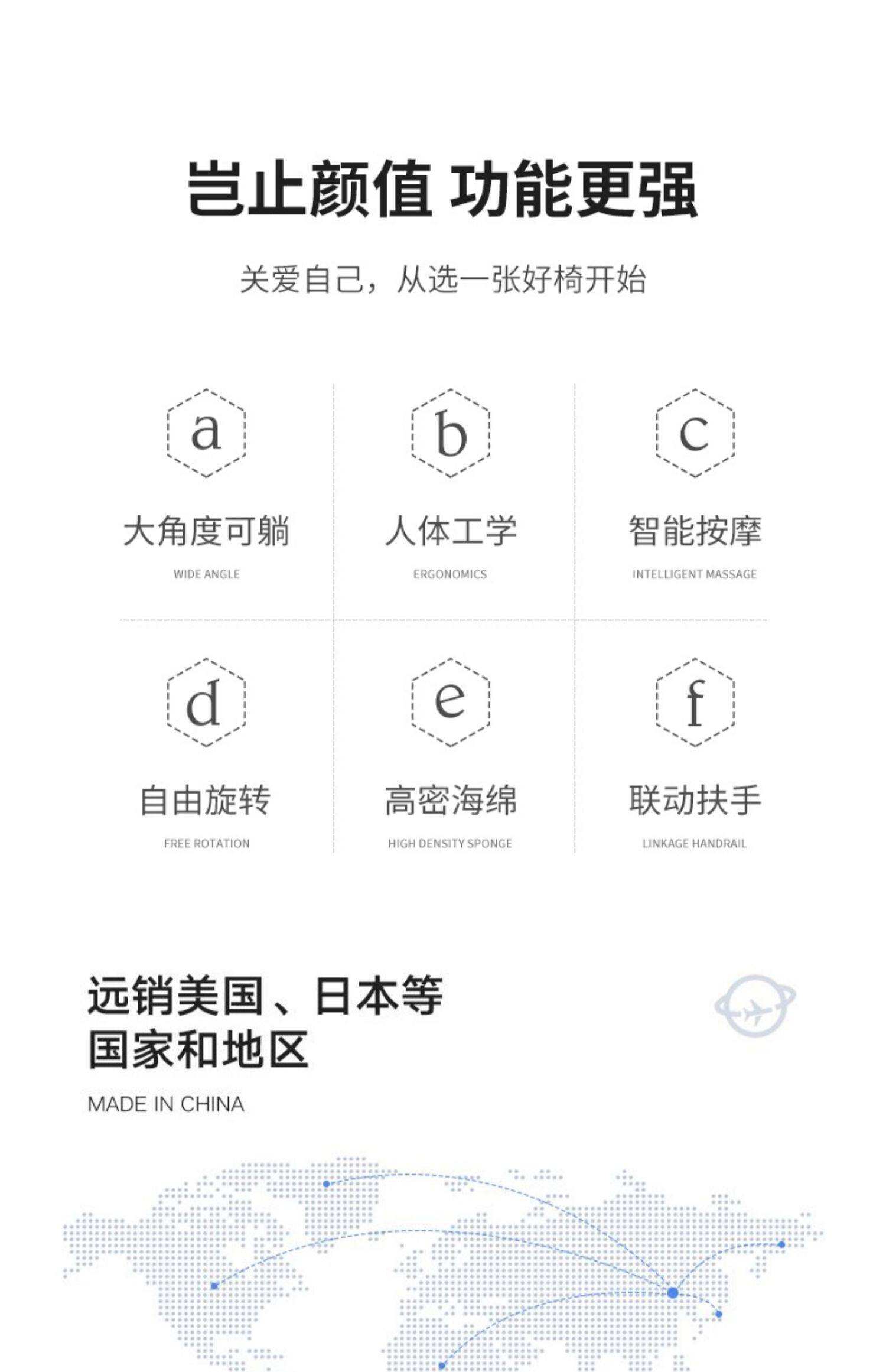 岂止颜值 功能更强

关爱自己，从选一张好椅开始

a

大角度可躺

WIDE ANGLE

b

人体工学

ERGONOMICS

c

智能按摩

INTELLIGENT MASSAGE

d

自由旋转

FREE ROTATION

e

高密海绵

HIGH DENSITY SPONGE

f

联动扶手

LINKAGE HANDRAIL

远销美国、日本等
国家和地区

MADE IN CHINA