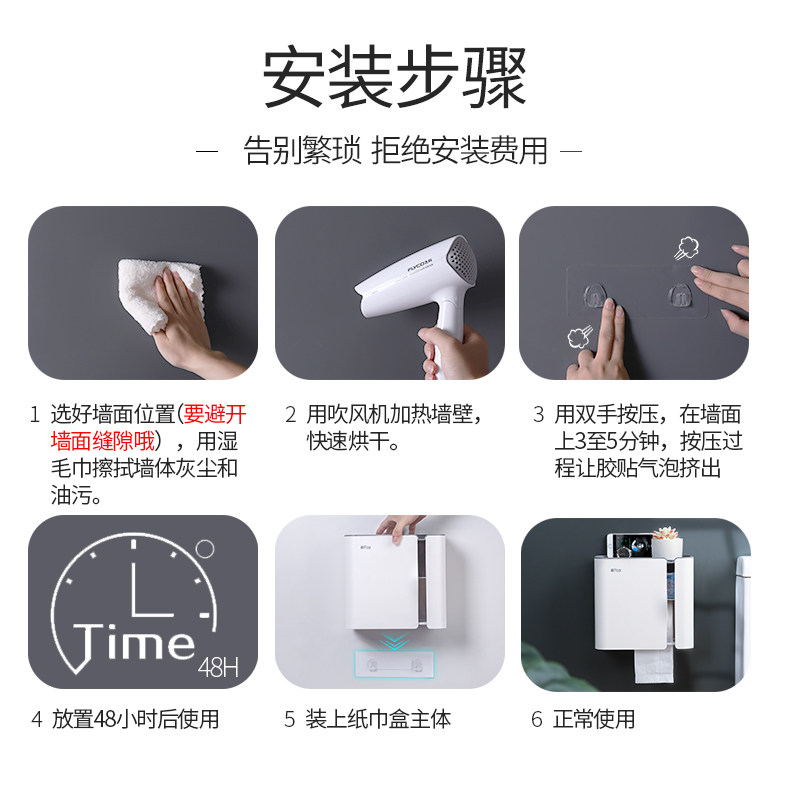 安装步骤

— 告别繁琐 拒绝安装费用 —

FLYCO

1 选好墙面位置(要避开墙面缝隙哦)，用湿毛巾擦拭墙体灰尘和油污。

2 用吹风机加热墙壁，快速烘干。

3 用双手按压，在墙面上3至5分钟，按压过程让胶贴气泡挤出

Time
48H

4 放置48小时后使用

5 装上纸巾盒主体

6 正常使用