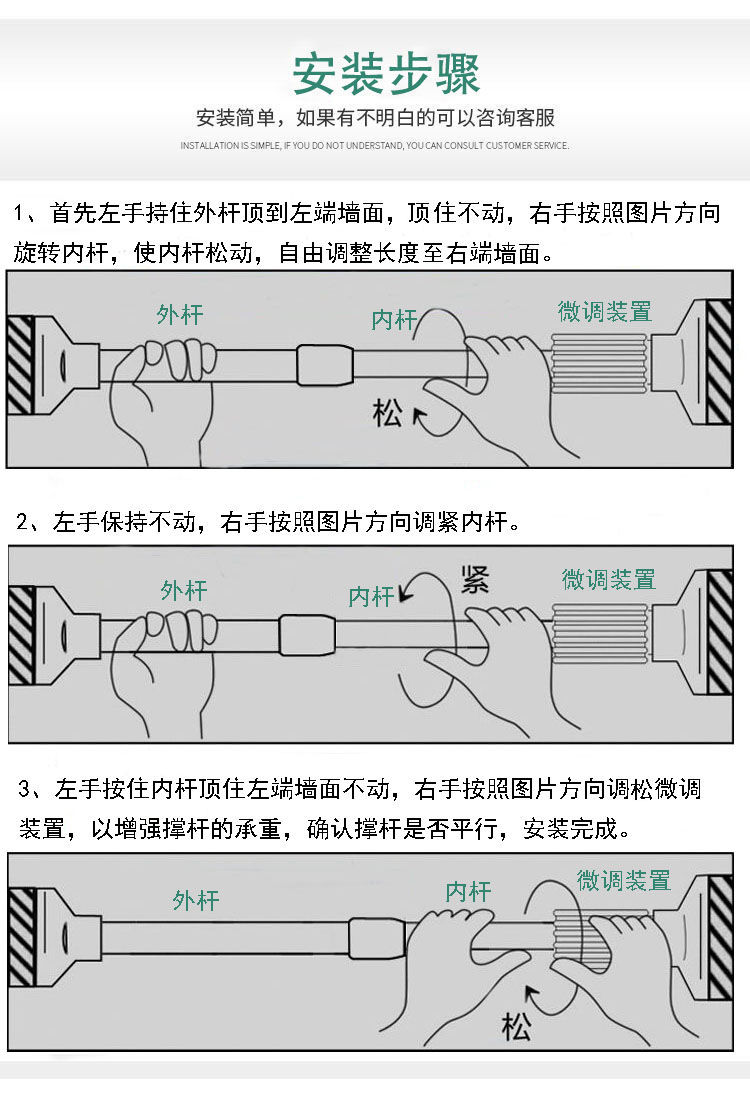 安装步骤

安装简单，如果有不明白的可以咨询客服

INSTALLATION IS SIMPLE, IF YOU DO NOT UNDERSTAND, YOU CAN CONSULT CUSTOMER SERVICE.

1、首先左手持住外杆顶到左端墙面，顶住不动，右手按照图片方向旋转内杆，使内杆松动，自由调整长度至右端墙面。

外杆

内杆

微调装置

松

2、左手保持不动，右手按照图片方向调紧内杆。

外杆

内杆

紧

微调装置

3、左手按住内杆顶住左端墙面不动，右手按照图片方向调松微调装置，以增强撑杆的承重，确认撑杆是否平行，安装完成。

外杆

内杆

微调装置

松