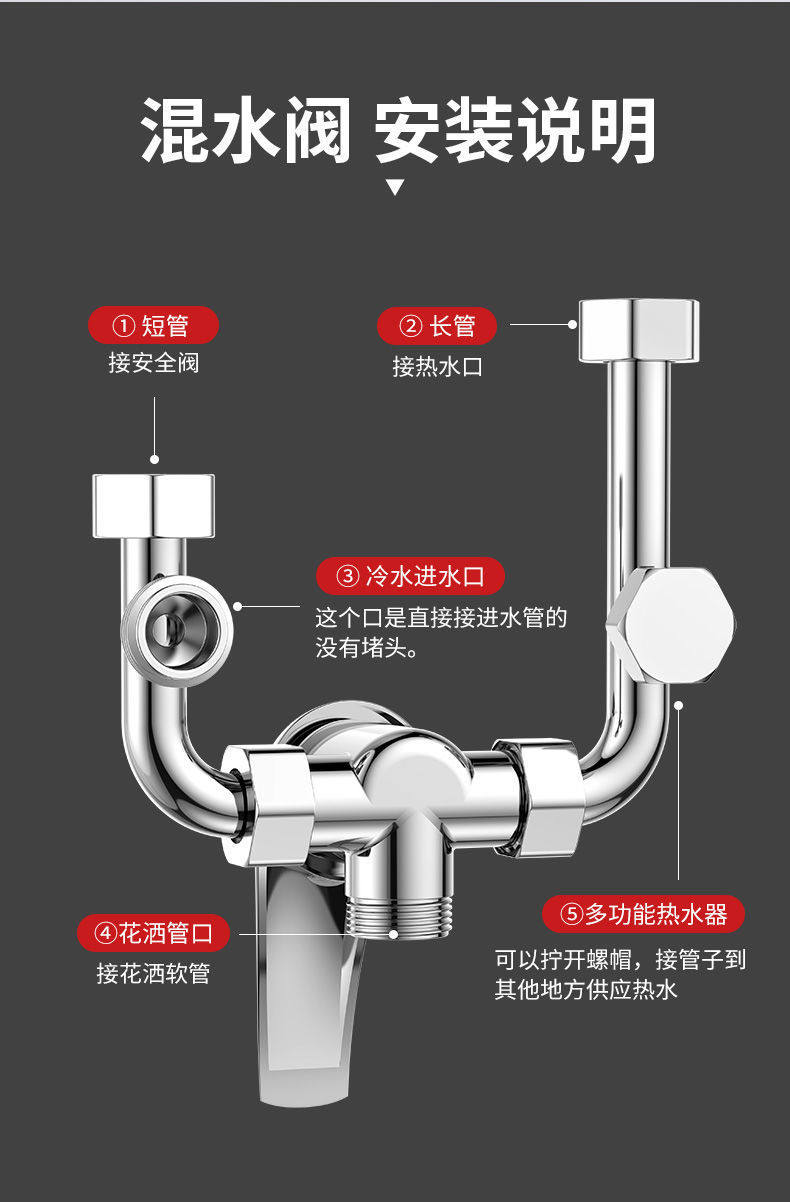 混水阀 安装说明

① 短管
接安全阀

② 长管
接热水口

③ 冷水进水口
这个口是直接接进水管的没有堵头。

④花洒管口
接花洒软管

⑤多功能热水器
可以拧开螺帽，接管子到其他地方供应热水