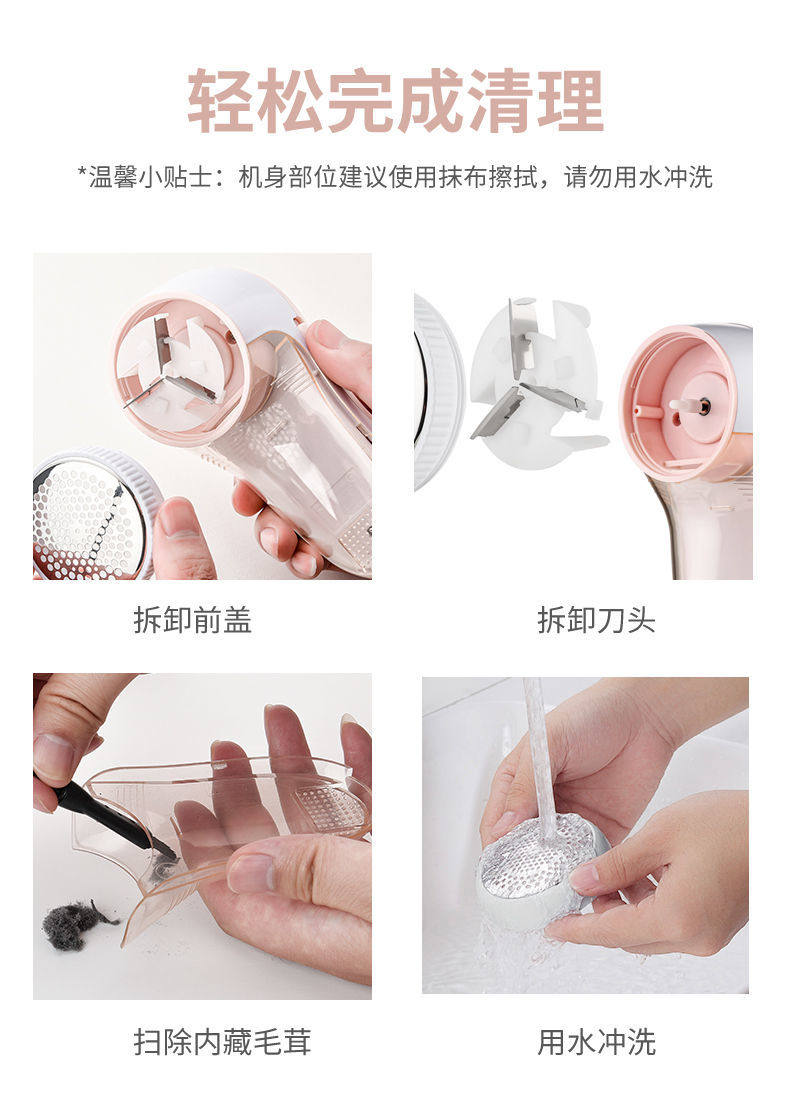 轻松完成清理

*温馨小贴士：机身部位建议使用抹布擦拭，请勿用水冲洗

拆卸前盖

拆卸刀头

扫除内藏毛茸

用水冲洗