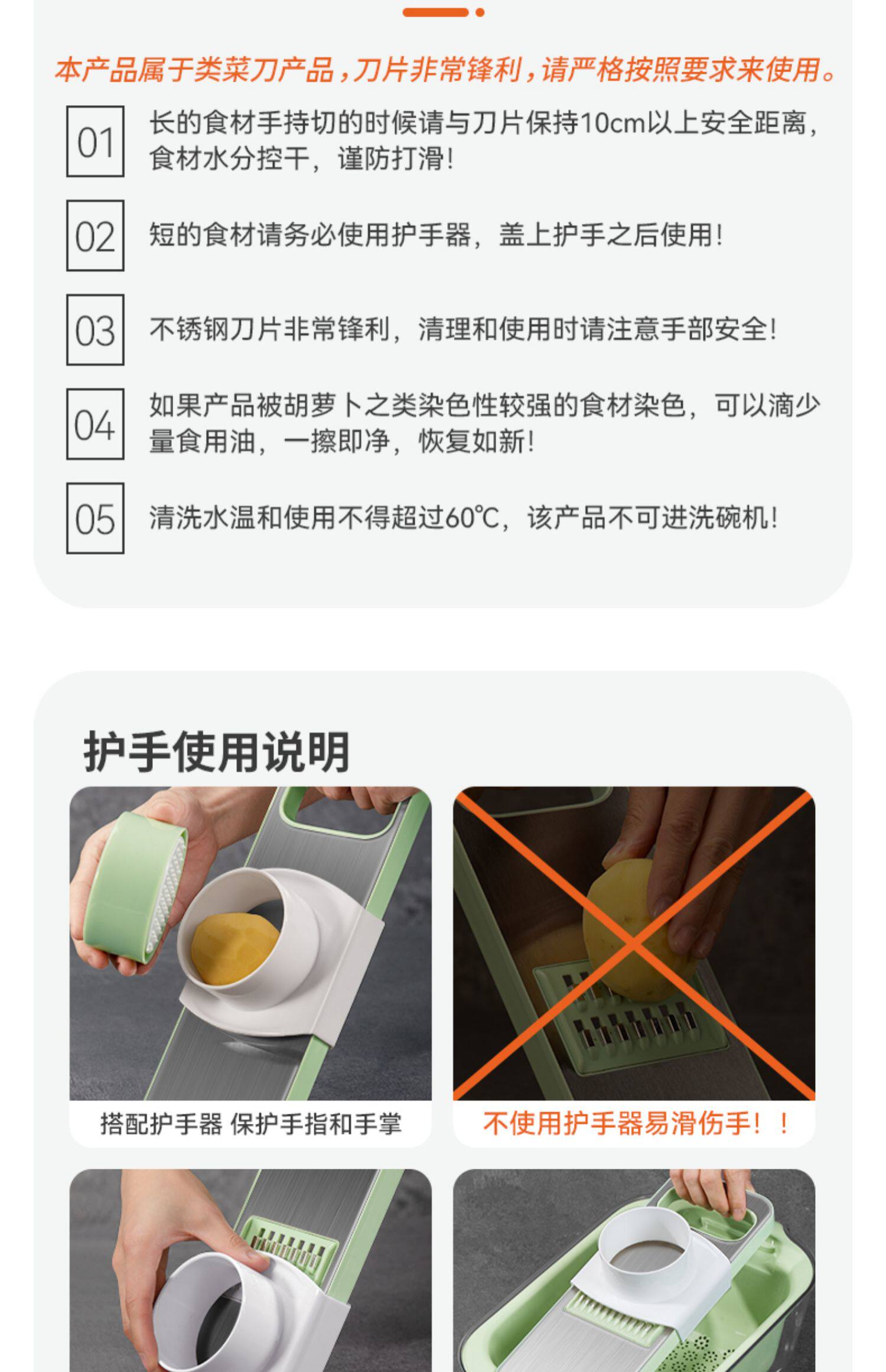 本产品属于类菜刀产品，刀片非常锋利，请严格按照要求来使用。

01 长的食材手持切的时候请与刀片保持10cm以上安全距离，食材水分控干，谨防打滑！

02 短的食材请务必使用护手器，盖上护手之后使用！

03 不锈钢刀片非常锋利，清理和使用时请注意手部安全！

04 如果产品被胡萝卜之类染色性较强的食材染色，可以滴少量食用油，一擦即净，恢复如新！

05 清洗水温和使用不得超过60℃，该产品不可进洗碗机！

护手使用说明

搭配护手器 保护手指和手掌

不使用护手器易滑伤手！！