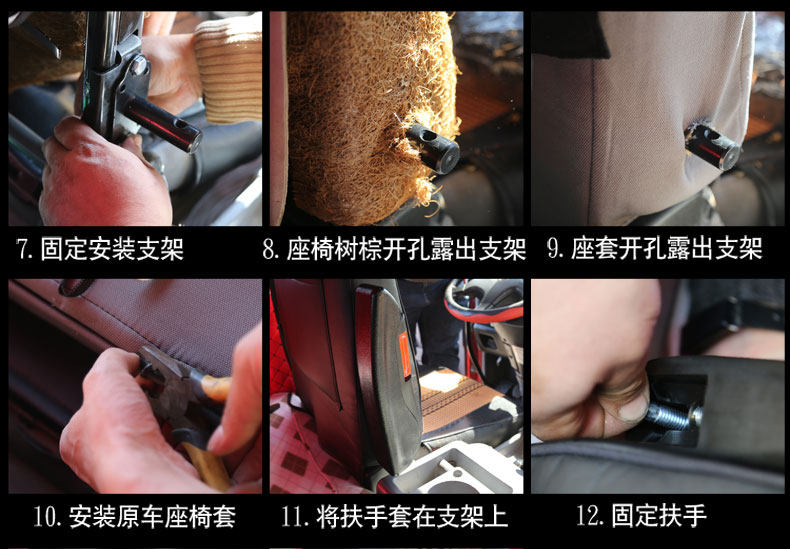 7. 固定安装支架

8. 座椅树棕开孔露出支架

9. 座套开孔露出支架

10. 安装原车座椅套

11. 将扶手套在支架上

12. 固定扶手