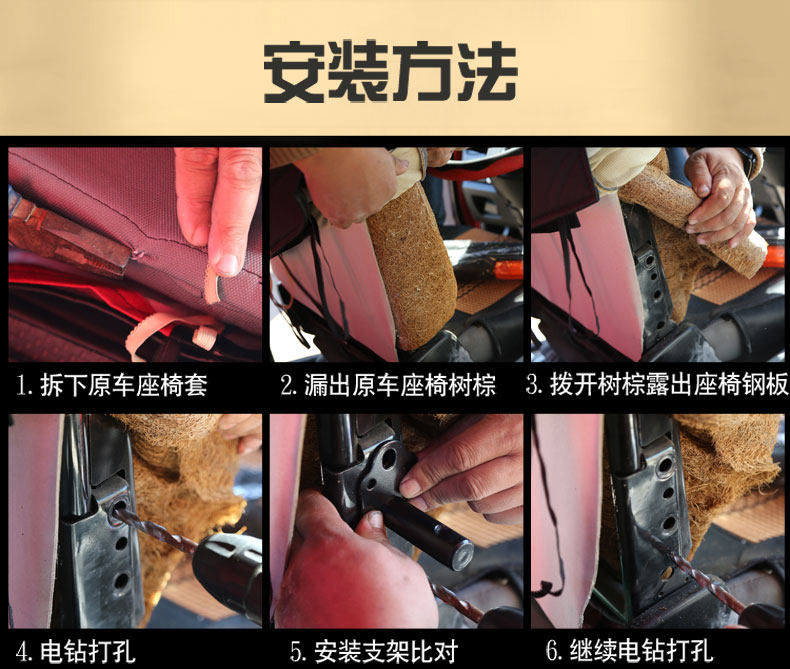 安装方法

1. 拆下原车座椅套

2. 漏出原车座椅树棕

3. 拨开树棕露出座椅钢板

4. 电钻打孔

5. 安装支架比对

6. 继续电钻打孔