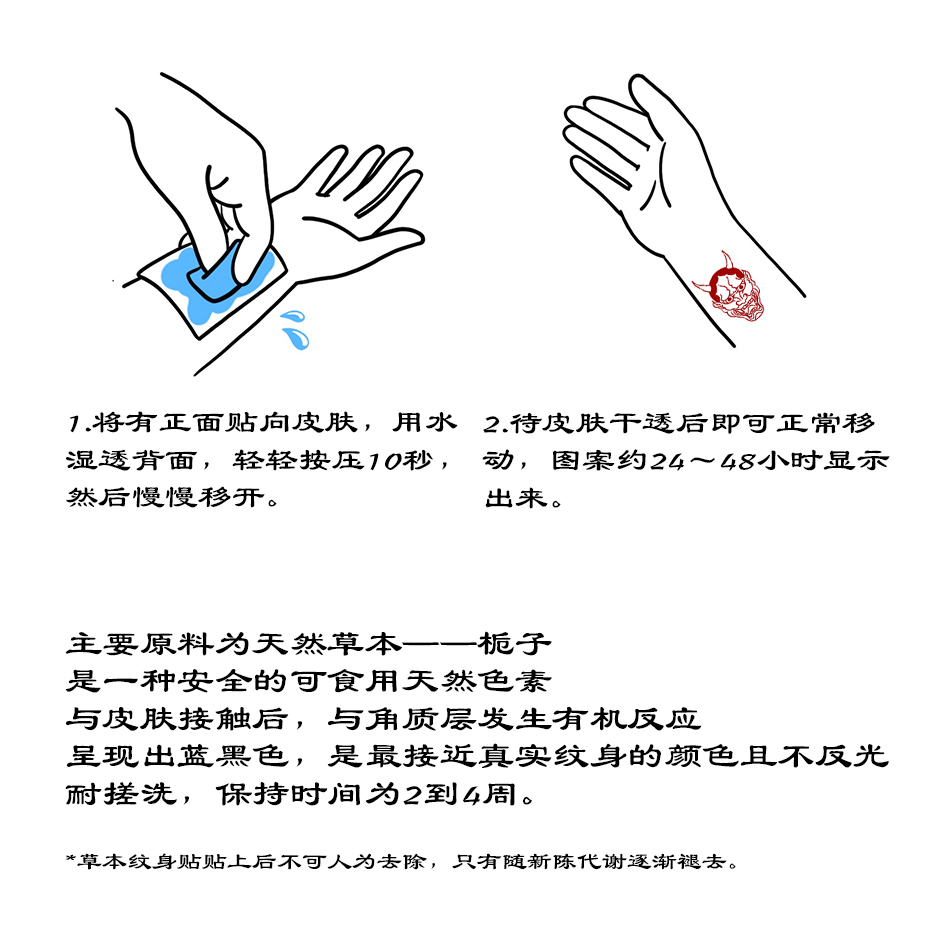 1.将有正面贴向皮肤，用水湿透背面，轻轻按压10秒，然后慢慢移开。

2.待皮肤干透后即可正常移动，图案约24～48小时显示出来。

主要原料为天然草本——栀子
是一种安全的可食用天然色素
与皮肤接触后，与角质层发生有机反应
呈现出蓝黑色，是最接近真实纹身的颜色且不反光
耐搓洗，保持时间为2到4周。

*草本纹身贴贴上后不可人为去除，只有随新陈代谢逐渐褪去。