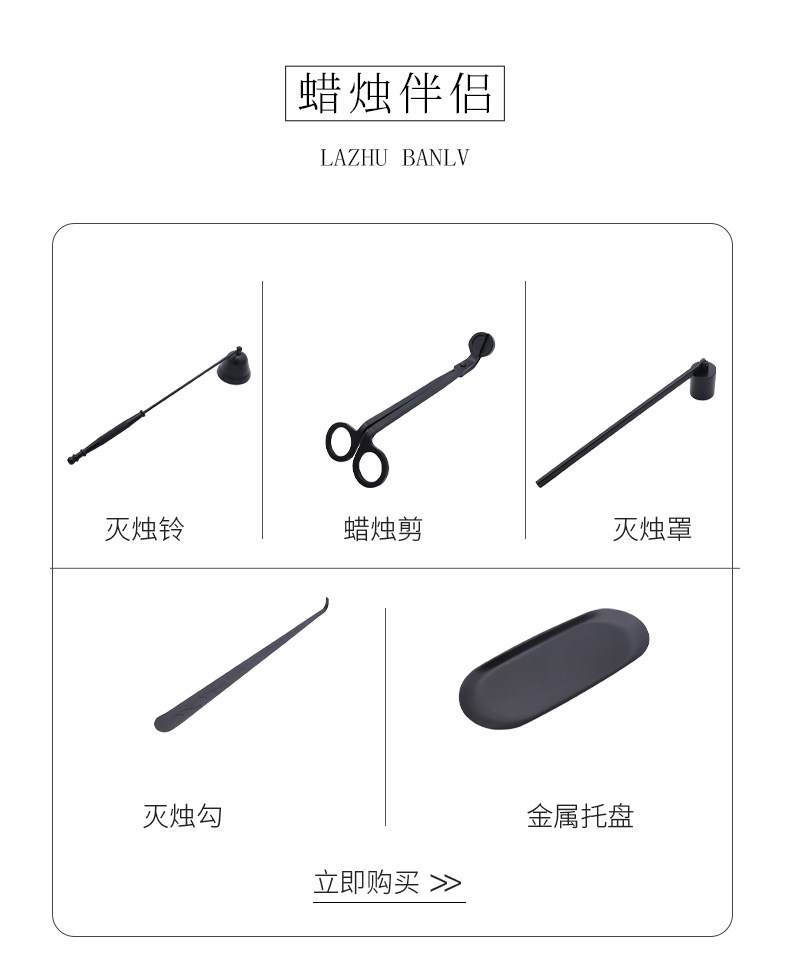 蜡烛伴侣

LAZHU BANLV

灭烛铃

蜡烛剪

灭烛罩

灭烛勾

金属托盘

立即购买 >>