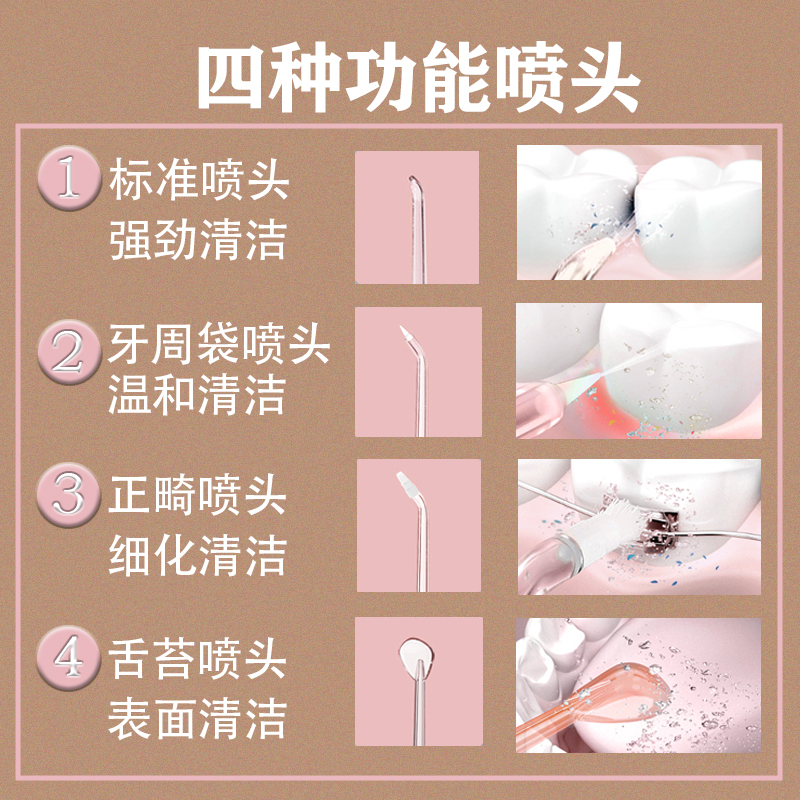 四种功能喷头

1 标准喷头
强劲清洁

2 牙周袋喷头
温和清洁

3 正畸喷头
细化清洁

4 舌苔喷头
表面清洁