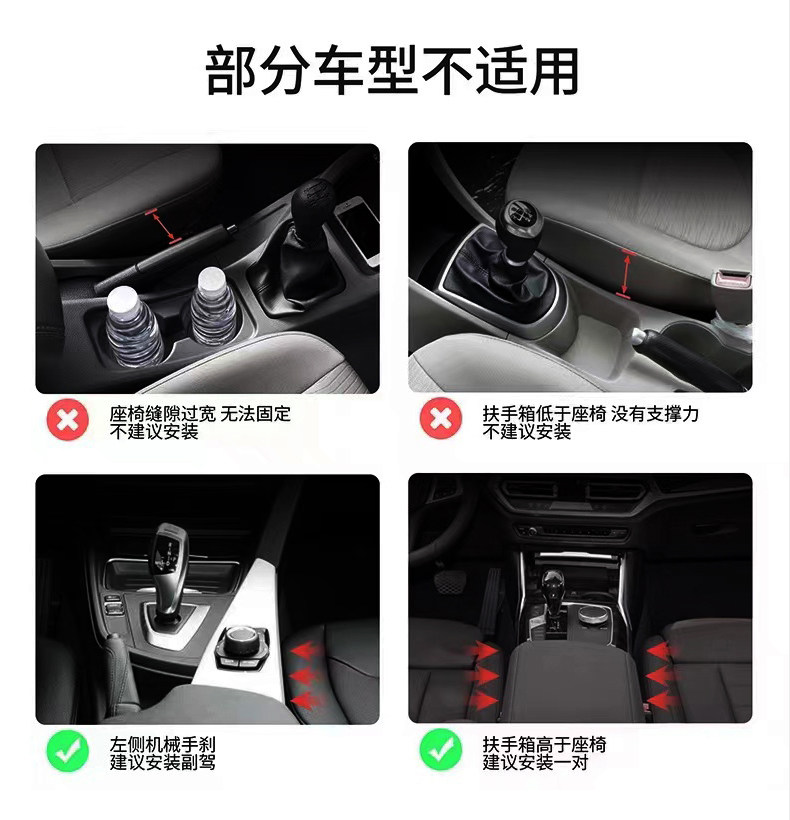 部分车型不适用

座椅缝隙过宽 无法固定
不建议安装

扶手箱低于座椅 没有支撑力
不建议安装

左侧机械手刹
建议安装副驾

扶手箱高于座椅
建议安装一对