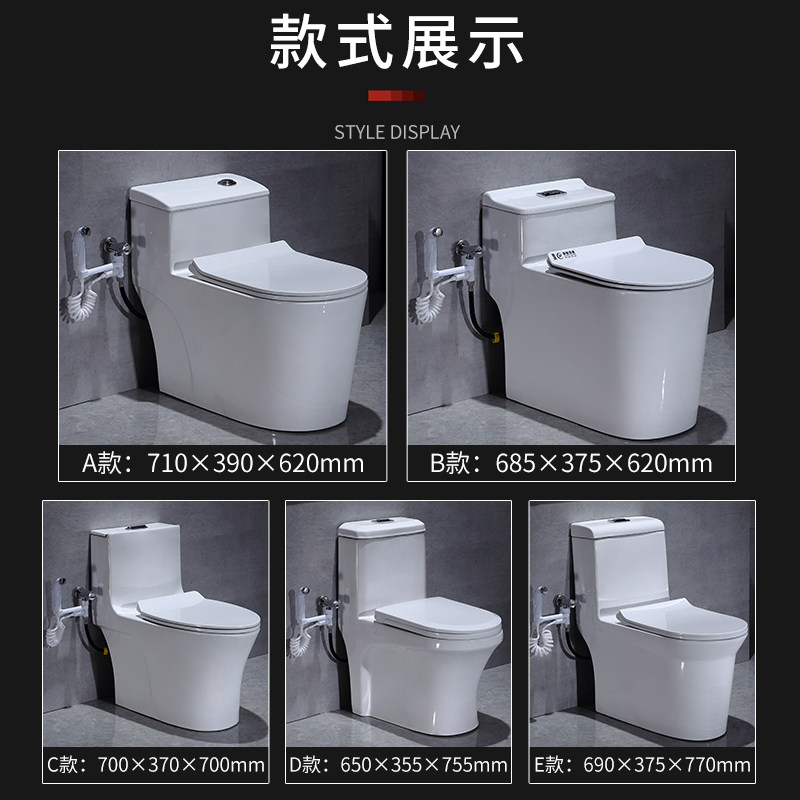 款式展示

STYLE DISPLAY

A款：710×390×620mm

B款：685×375×620mm

C款：700×370×700mm

D款：650×355×755mm

E款：690×375×770mm