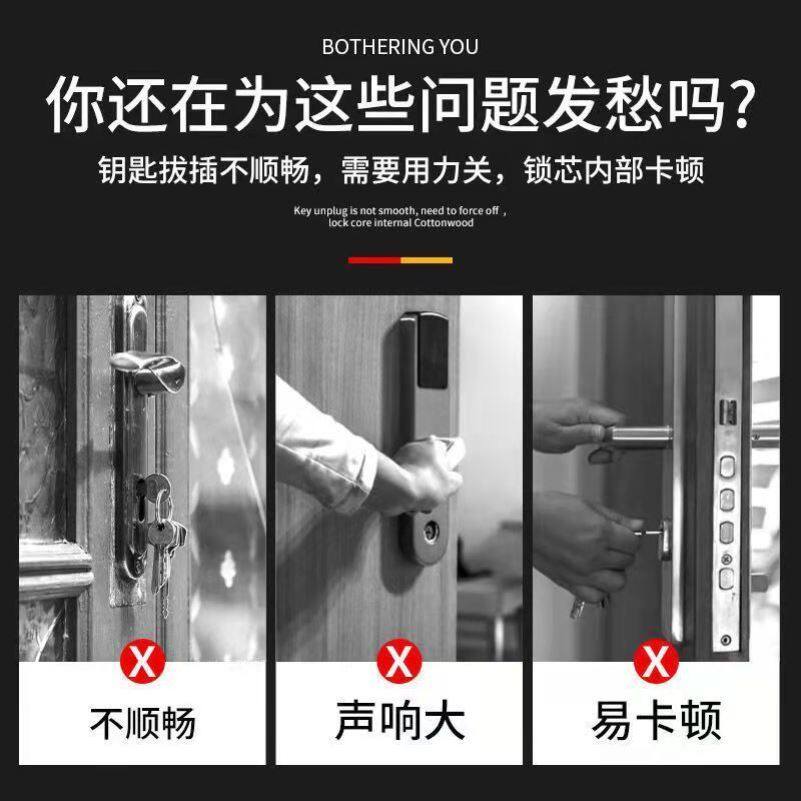 BOTHERING YOU

你还在为这些问题发愁吗?

钥匙拔插不顺畅，需要用力关，锁芯内部卡顿

Key unplug is not smooth, need to force off , lock core internal Cottonwood

X

不顺畅

X

声响大

X

易卡顿