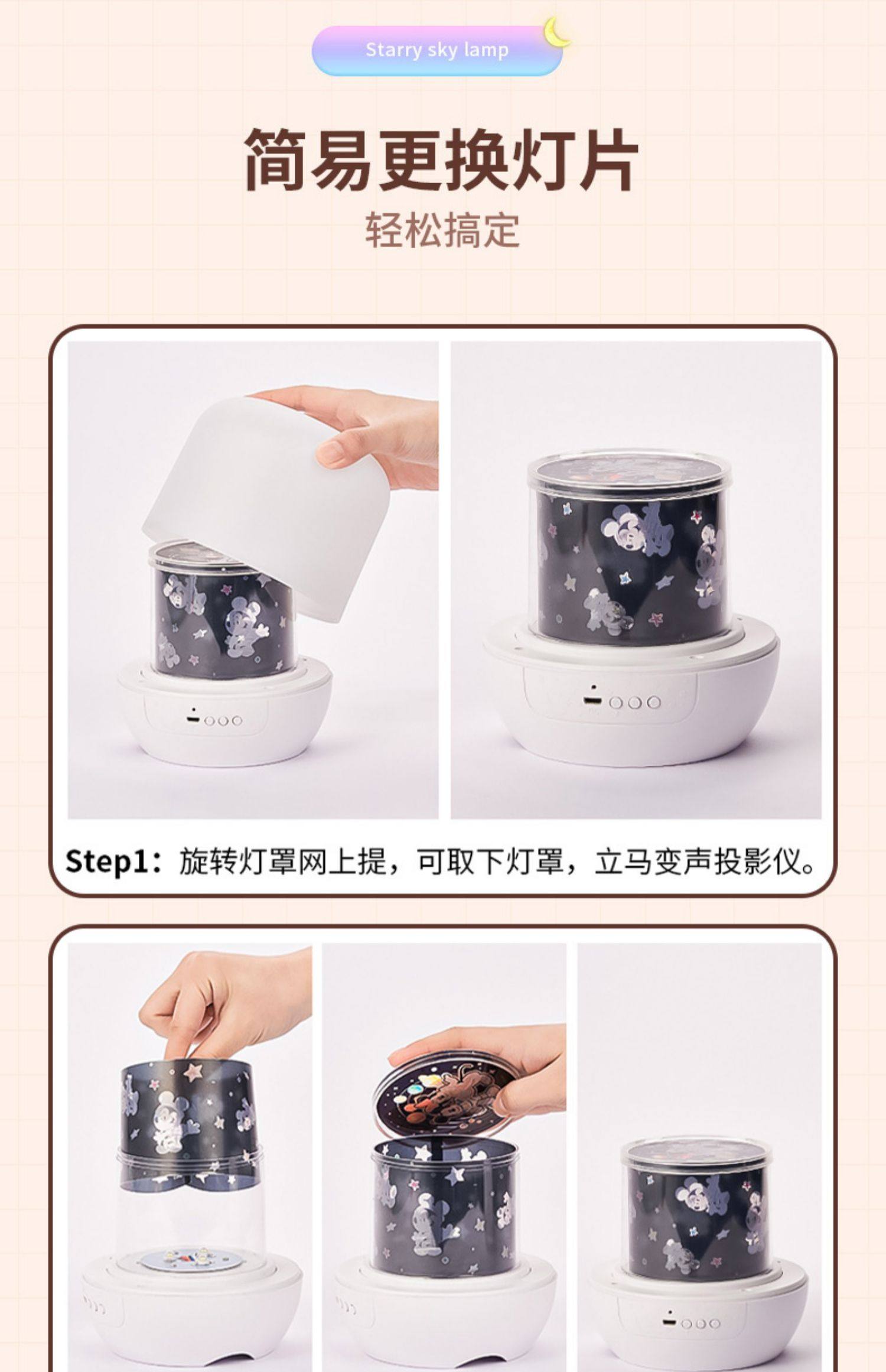 Starry sky lamp

简易更换灯片

轻松搞定

Step1：旋转灯罩网上提，可取下灯罩，立马变声投影仪。