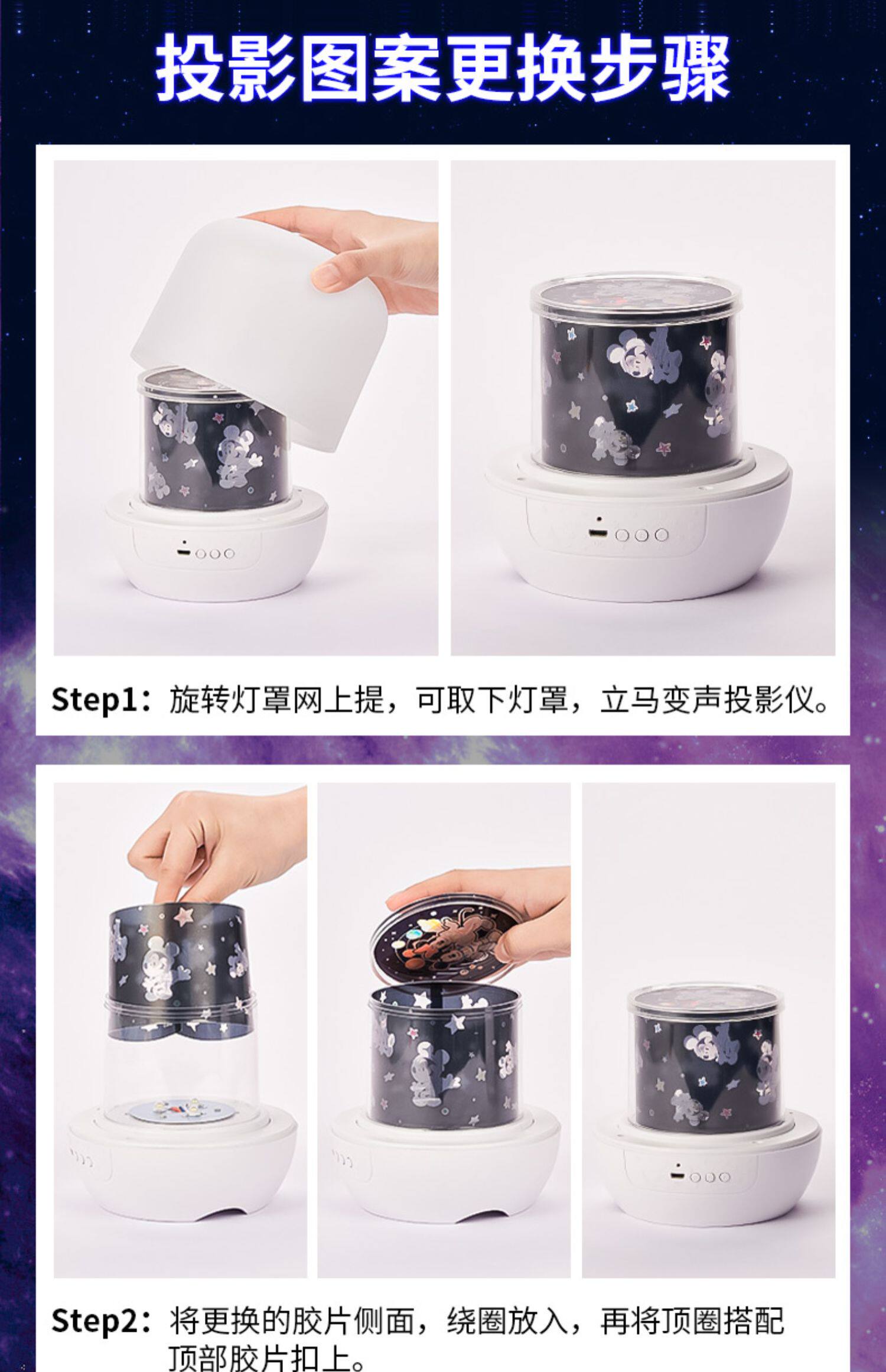 投影图案更换步骤

Step1：旋转灯罩网上提，可取下灯罩，立马变声投影仪。

Step2：将更换的胶片侧面，绕圈放入，再将顶圈搭配顶部胶片扣上。