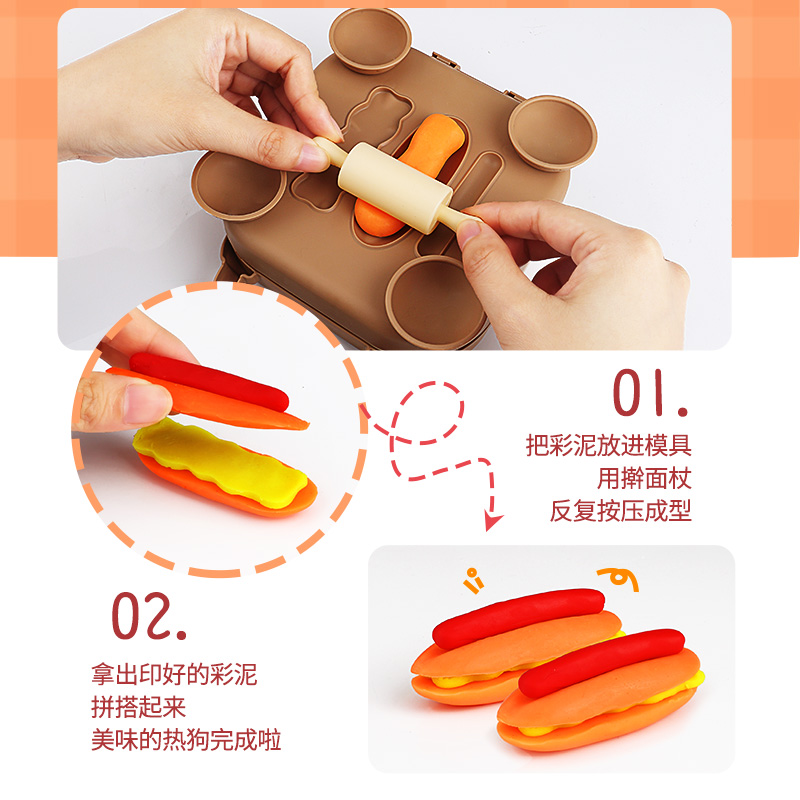 01.
把彩泥放进模具
用擀面杖
反复按压成型

02.
拿出印好的彩泥
拼搭起来
美味的热狗完成啦