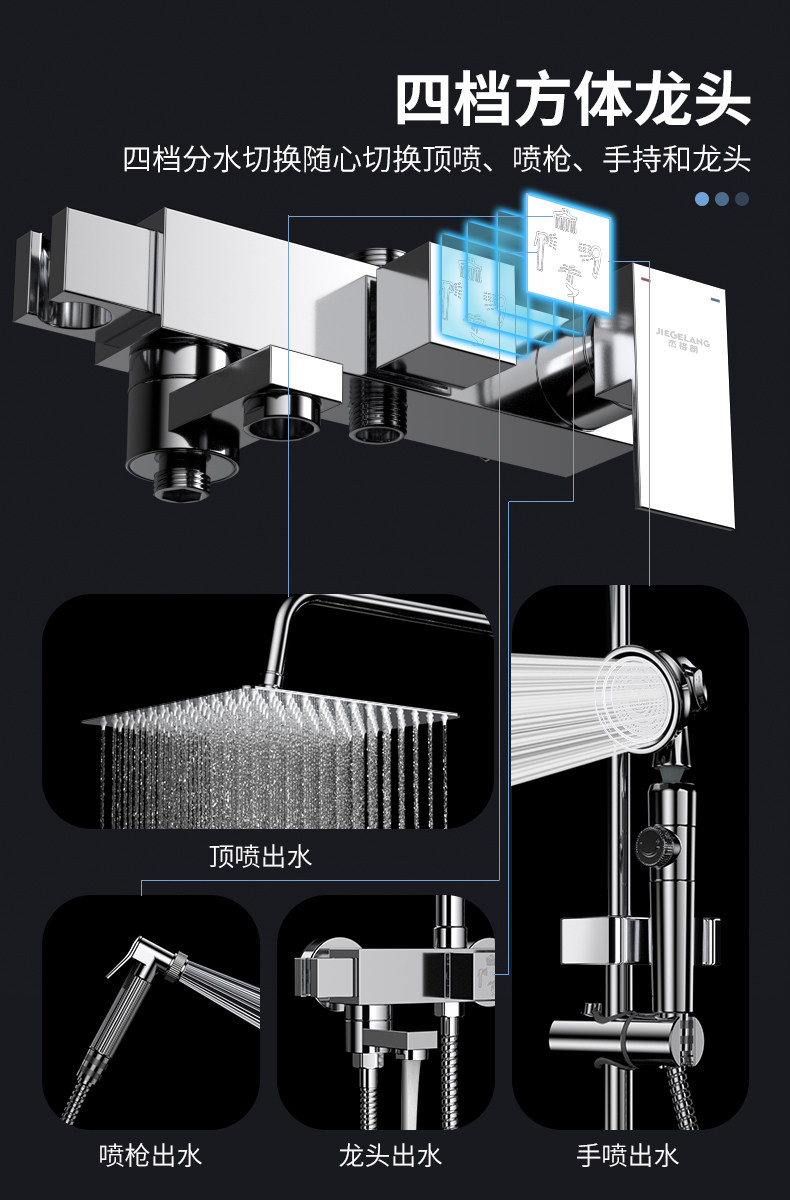 四档方体龙头

四档分水切换随心切换顶喷、喷枪、手持和龙头

JIEGELANG
杰格朗

顶喷出水

喷枪出水

龙头出水

手喷出水