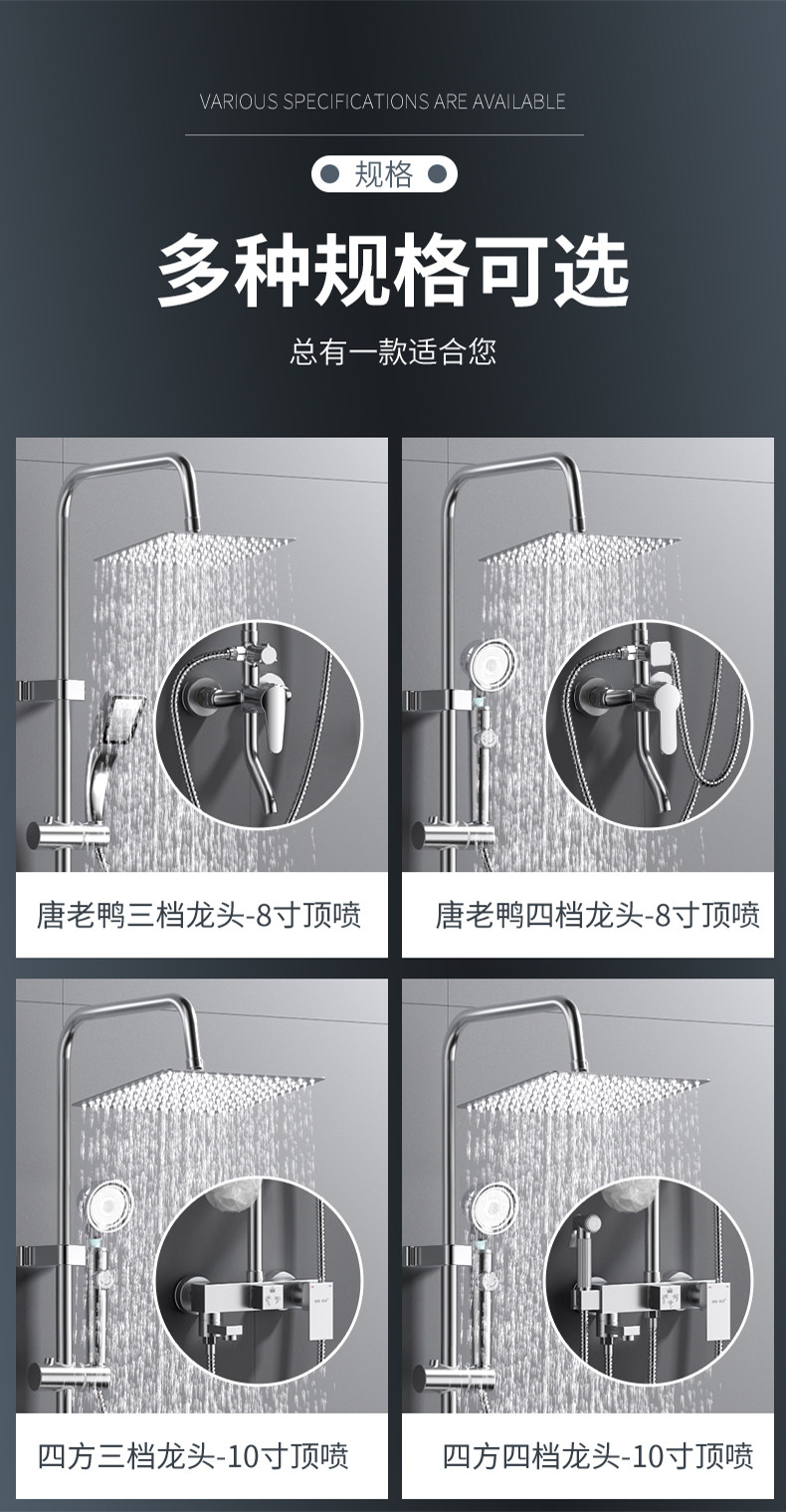 VARIOUS SPECIFICATIONS ARE AVAILABLE

规格

多种规格可选

总有一款适合您

唐老鸭三档龙头-8寸顶喷

唐老鸭四档龙头-8寸顶喷

四方三档龙头-10寸顶喷

四方四档龙头-10寸顶喷