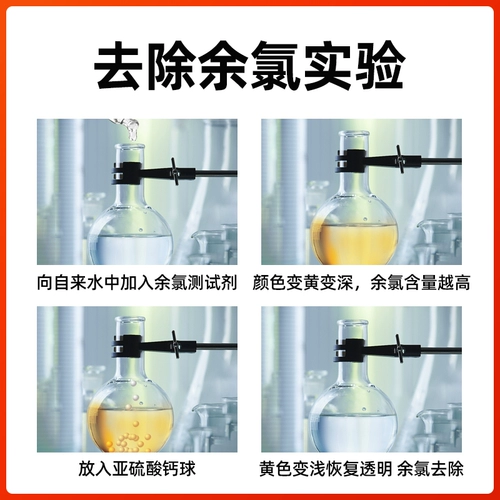 去除余氯实验

向自来水中加入余氯测试剂

颜色变黄变深，余氯含量越高

放入亚硫酸钙球

黄色变浅恢复透明 余氯去除