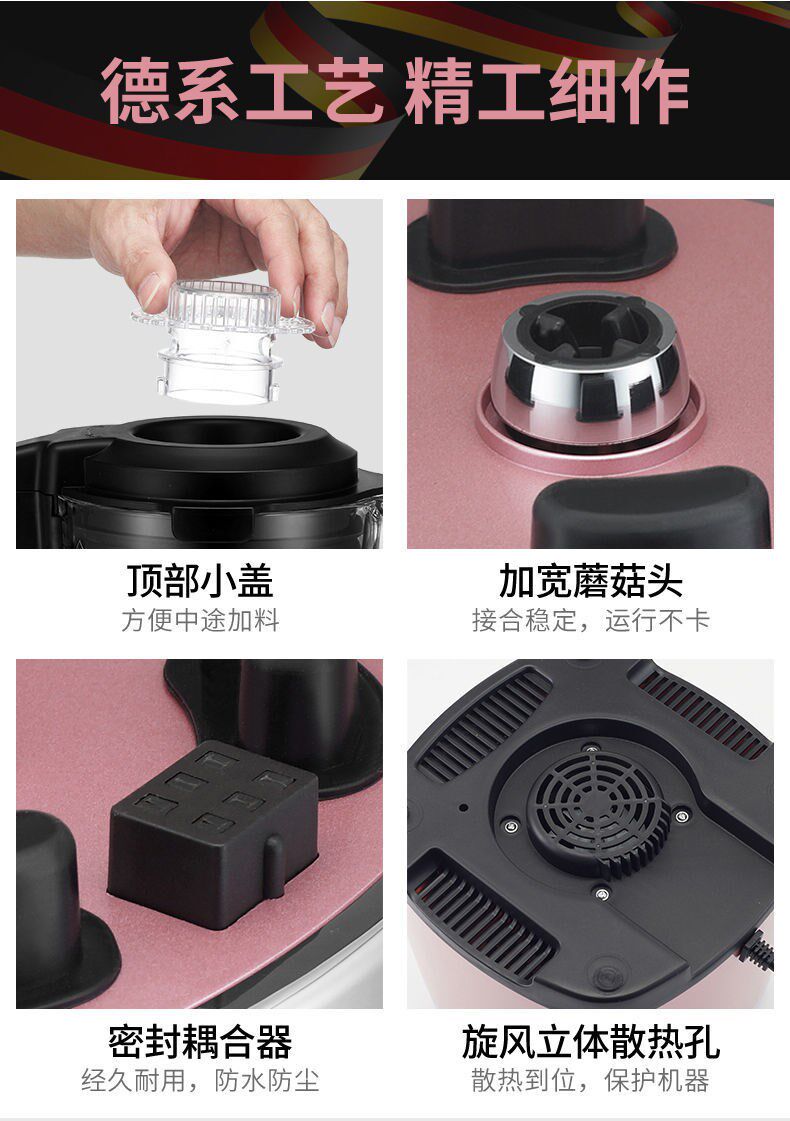 德系工艺 精工细作

顶部小盖
方便中途加料

加宽蘑菇头
接合稳定，运行不卡

密封耦合器
经久耐用，防水防尘

旋风立体散热孔
散热到位，保护机器